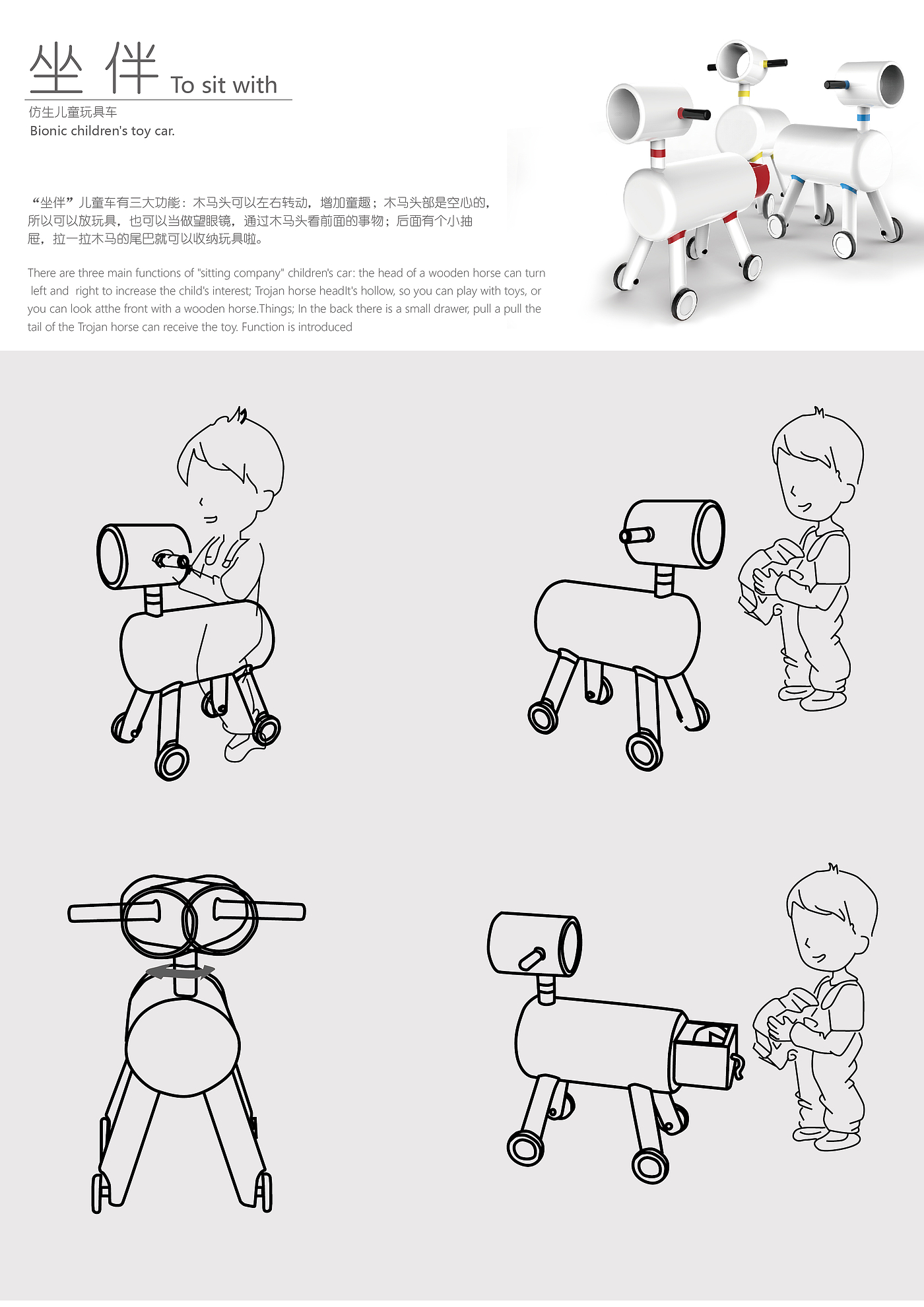 坐 伴 To sit with

仿生儿童玩具车
Bionic children's toy car.

“坐伴”儿童车有三大功能：木马头可以左右转动，增加童趣；木马头部是空心的，所以可以放玩具，也可以当做望眼镜，通过木马头看前面的事物；后面有个小抽屉，拉一拉木马的尾巴就可以收纳玩具啦。

There are three main functions of "sitting company" children's car: the head of a wooden horse can turn left and right to increase the child's interest; Trojan horse headIt's hollow, so you can play with toys, or you can look atthe front with a wooden horse.Things; In the back there is a small drawer, pull a pull the tail of the Trojan horse can receive the toy. Function is introduced