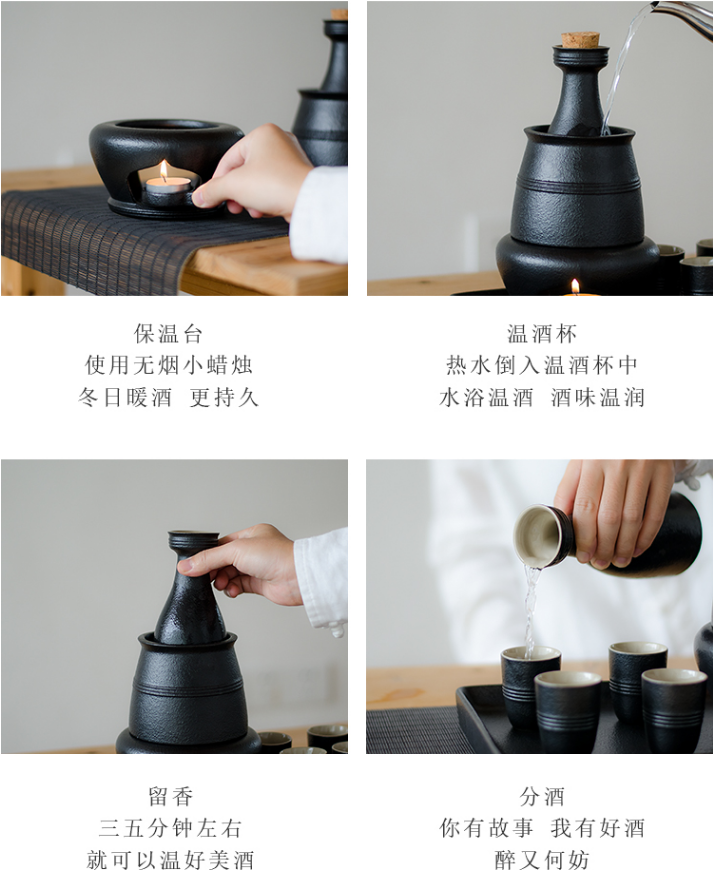 保温台
使用无烟小蜡烛
冬日暖酒 更持久

温酒杯
热水倒入温酒杯中
水浴温酒 酒味温润

留香
三五分钟左右
就可以温好美酒

分酒
你有故事 我有好酒
醉又何妨