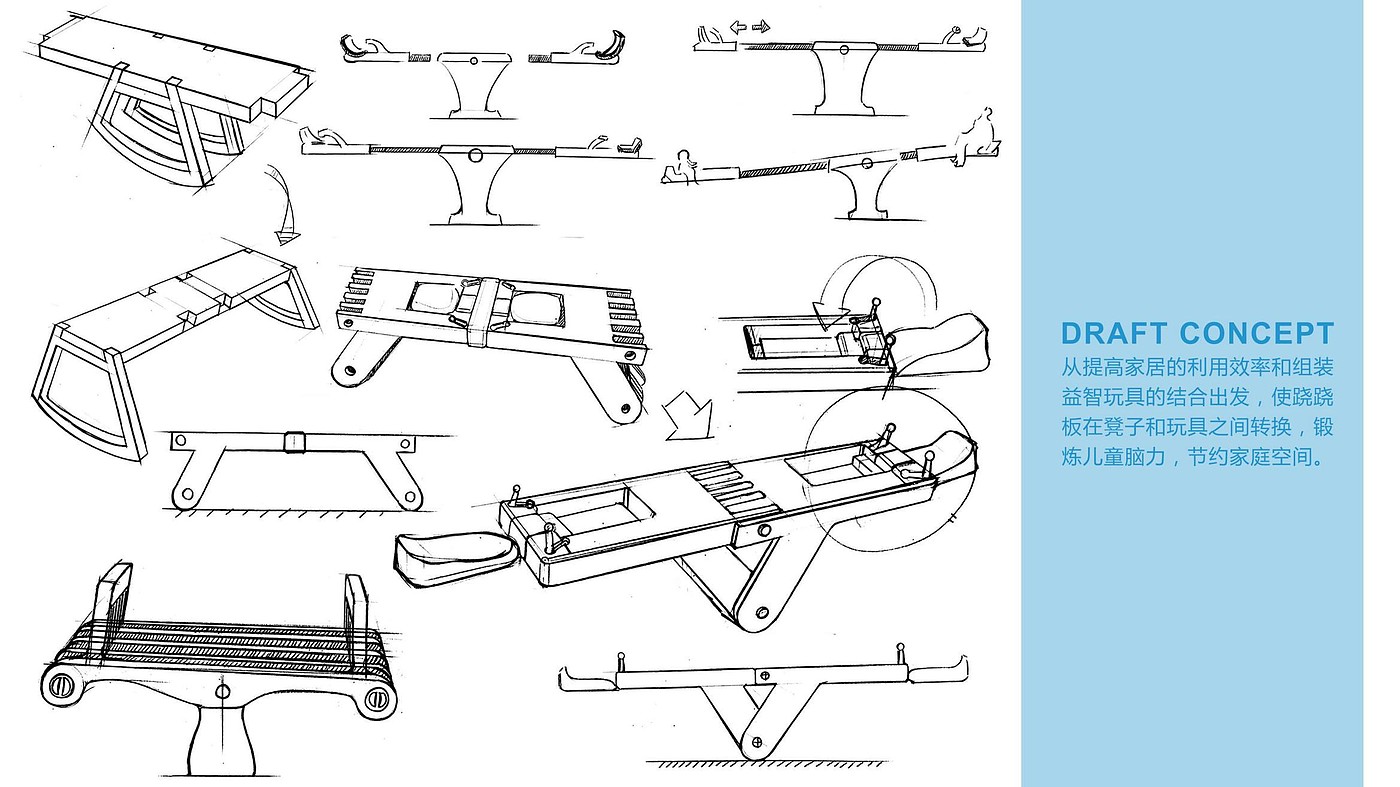 DRAFT CONCEPT
从提高家居的利用效率和组装益智玩具的结合出发，使跷跷板在凳子和玩具之间转换，锻炼儿童脑力，节约家庭空间。