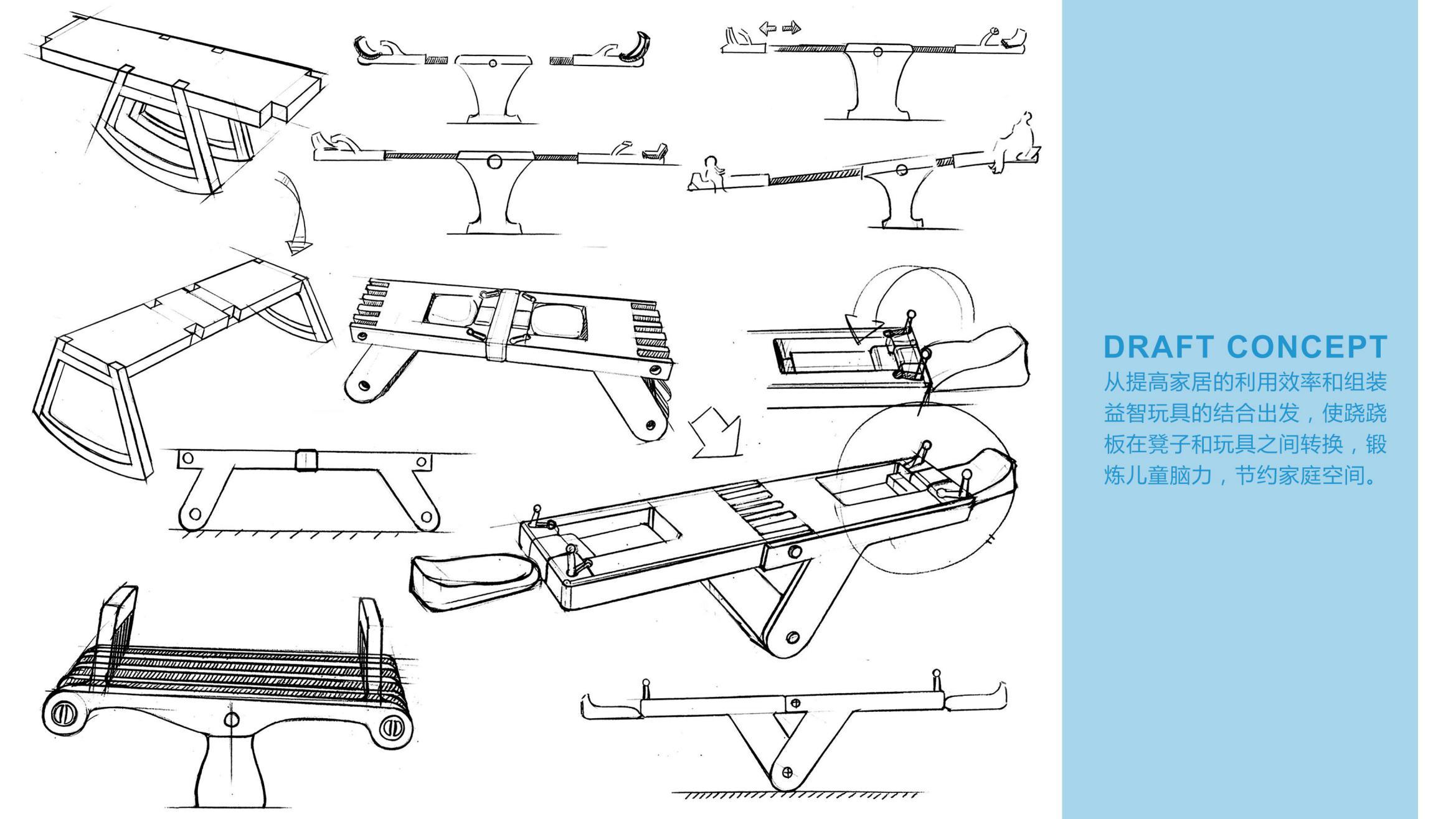 DRAFT CONCEPT

从提高家居的利用效率和组装益智玩具的结合出发，使跷跷板在凳子和玩具之间转换，锻炼儿童脑力，节约家庭空间。