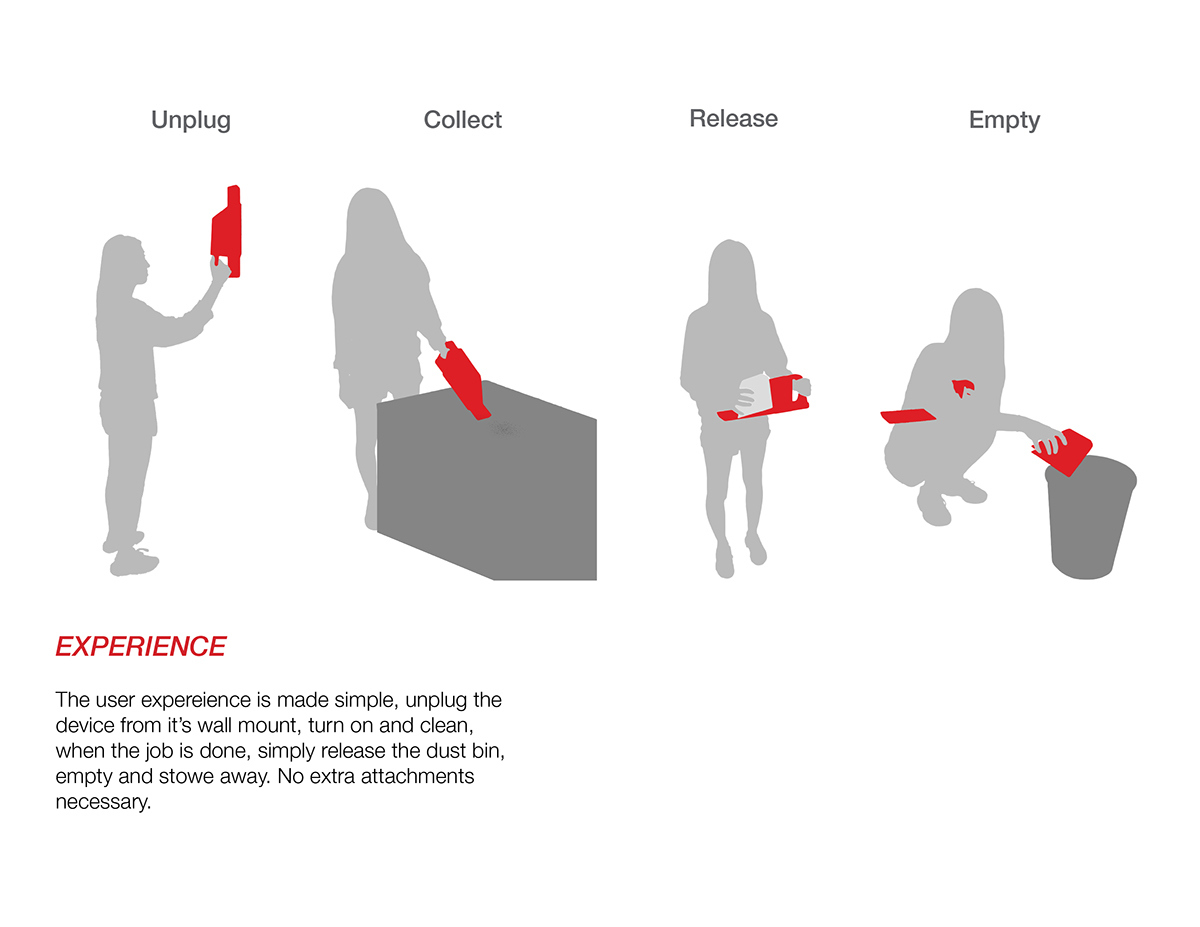 Unplug

Collect

Release

Empty

EXPERIENCE

The user expereience is made simple, unplug the device from it's wall mount, turn on and clean, when the job is done, simply release the dust bin, empty and stowe away. No extra attachments necessary.