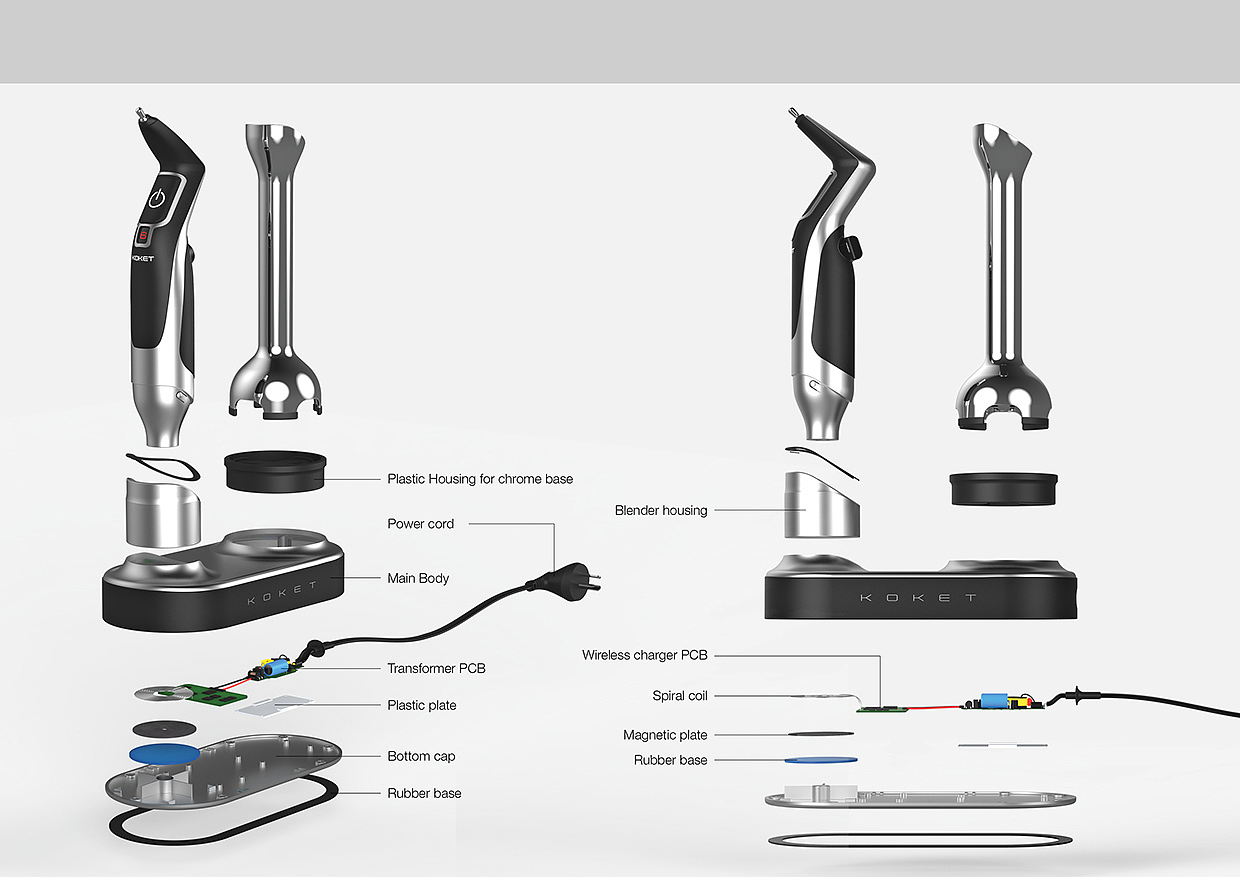 KOKET

Plastic Housing for chrome base

Power cord

Main Body

KOKET

Transformer PCB

Plastic plate

Bottom cap

Rubber base

Blender housing

KOKET

Wireless charger PCB

Spiral coil

Magnetic plate

Rubber base