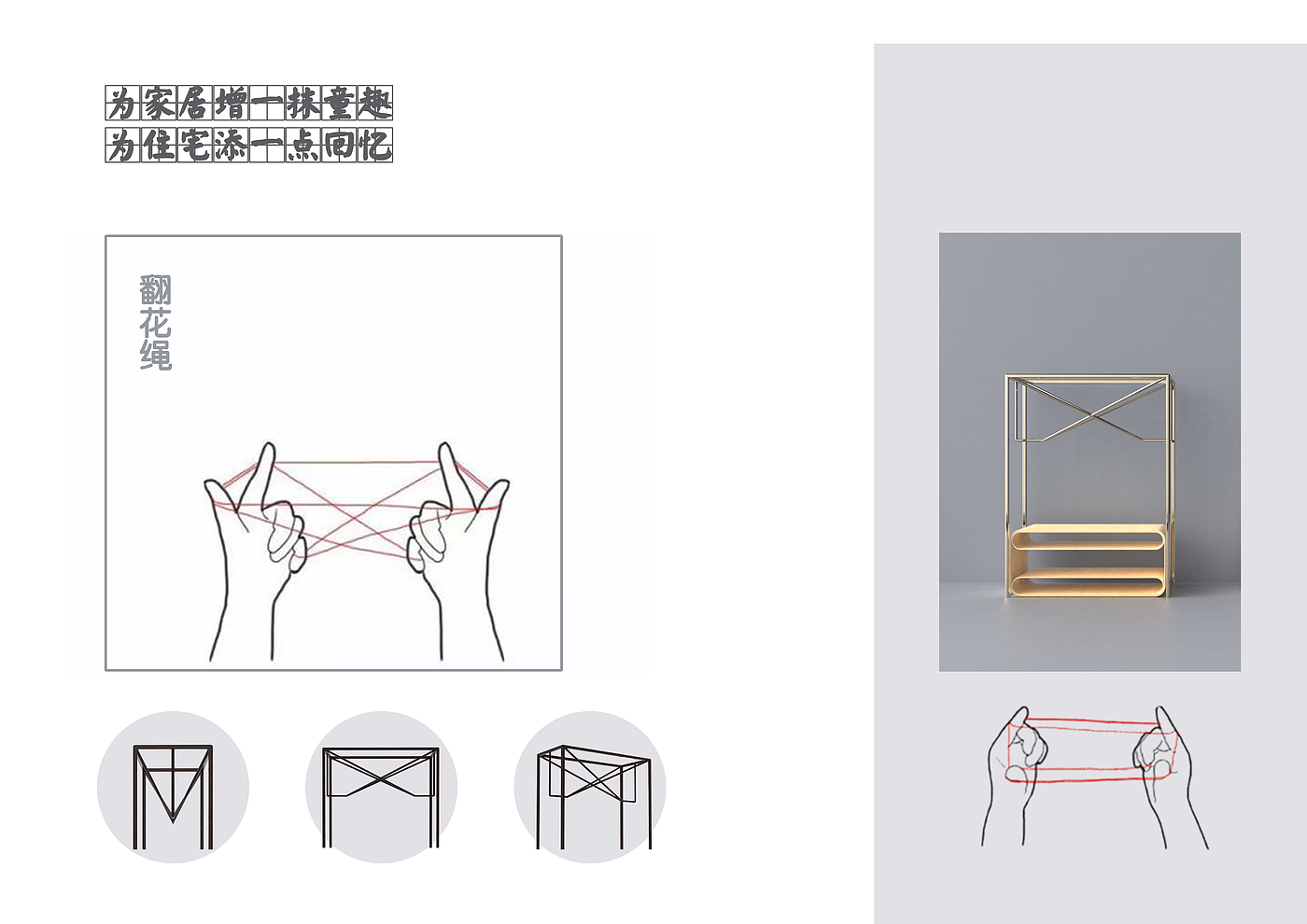 为家居增一抹童趣
为住宅添一点回忆

翻花绳