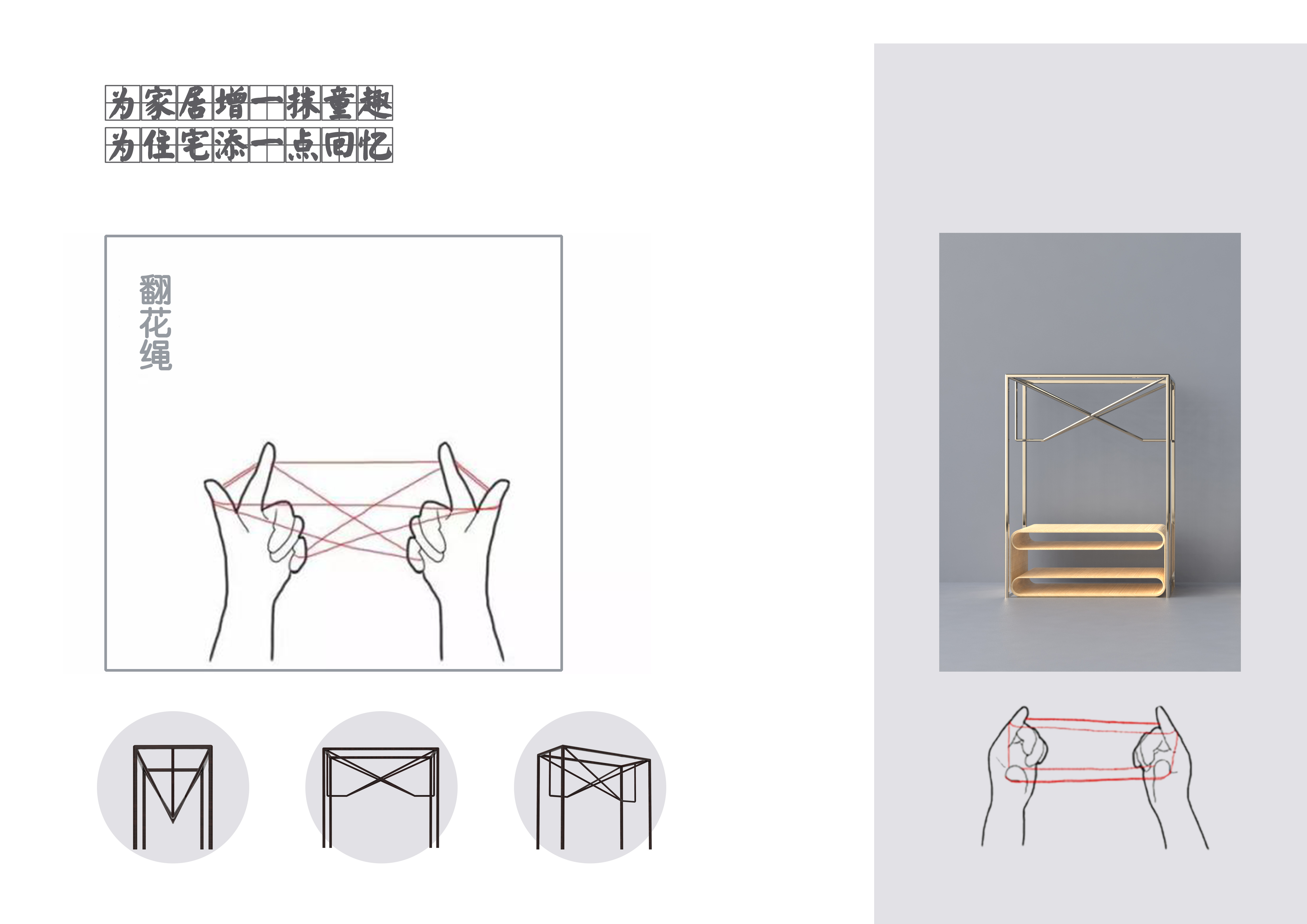 为家居增一抹童趣
为住宅添一点回忆

翻花绳