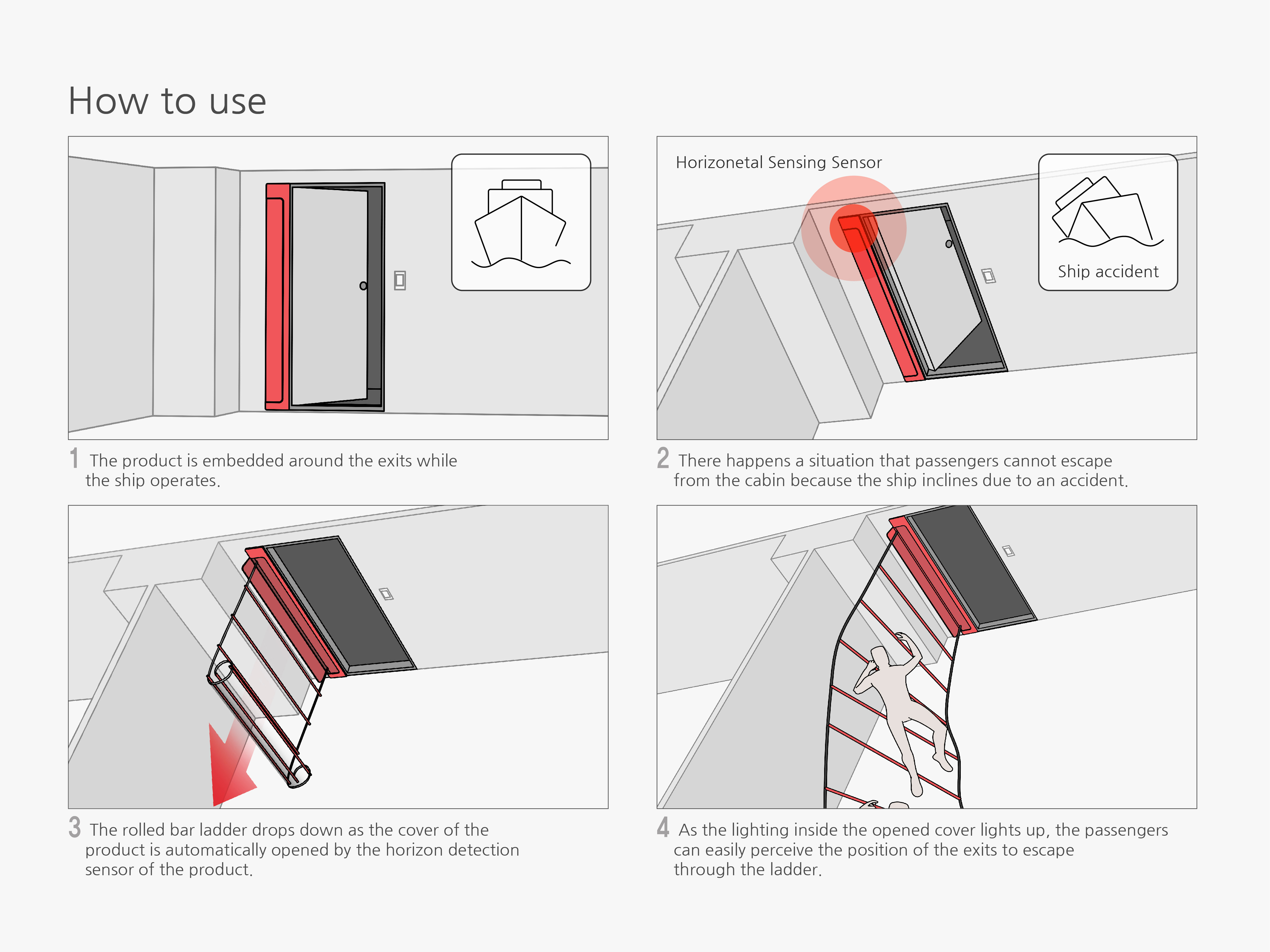 How to use

1 The product is embedded around the exits while the ship operates.

Horizonetal Sensing Sensor

Ship accident

2 There happens a situation that passengers cannot escape from the cabin because the ship inclines due to an accident.

3 The rolled bar ladder drops down as the cover of the product is automatically opened by the horizon detection sensor of the product.

4 As the lighting inside the opened cover lights up, the passengers can easily perceive the position of the exits to escape through the ladder.