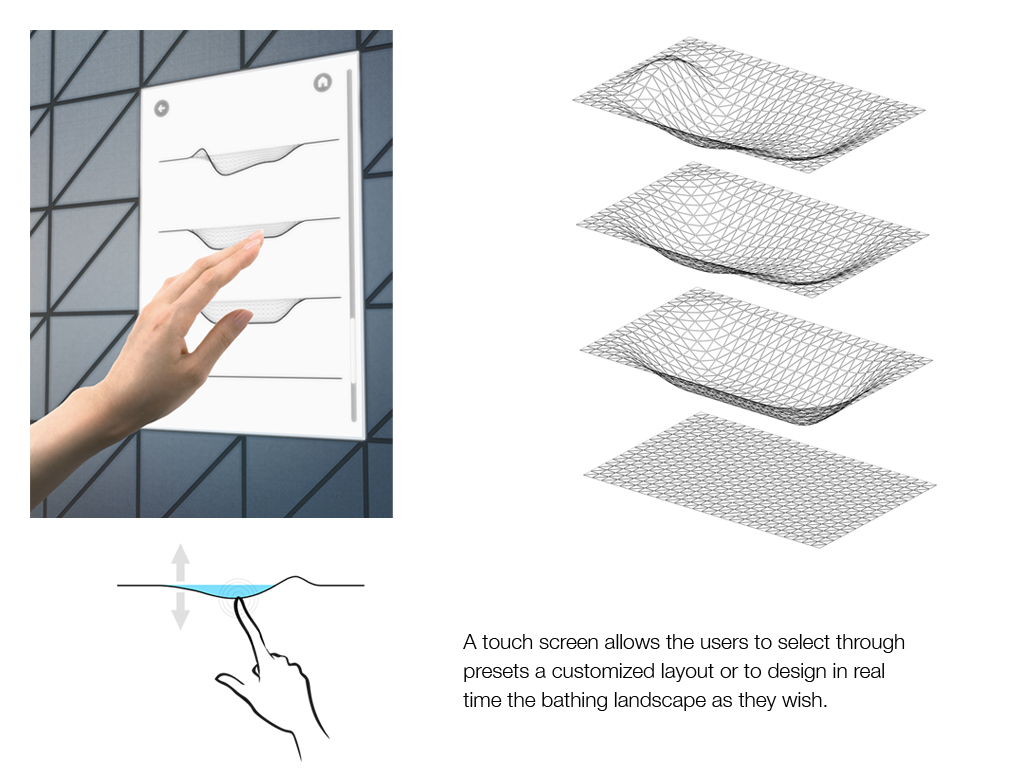 A touch screen allows the users to select through presets a customized layout or to design in real time the bathing landscape as they wish.