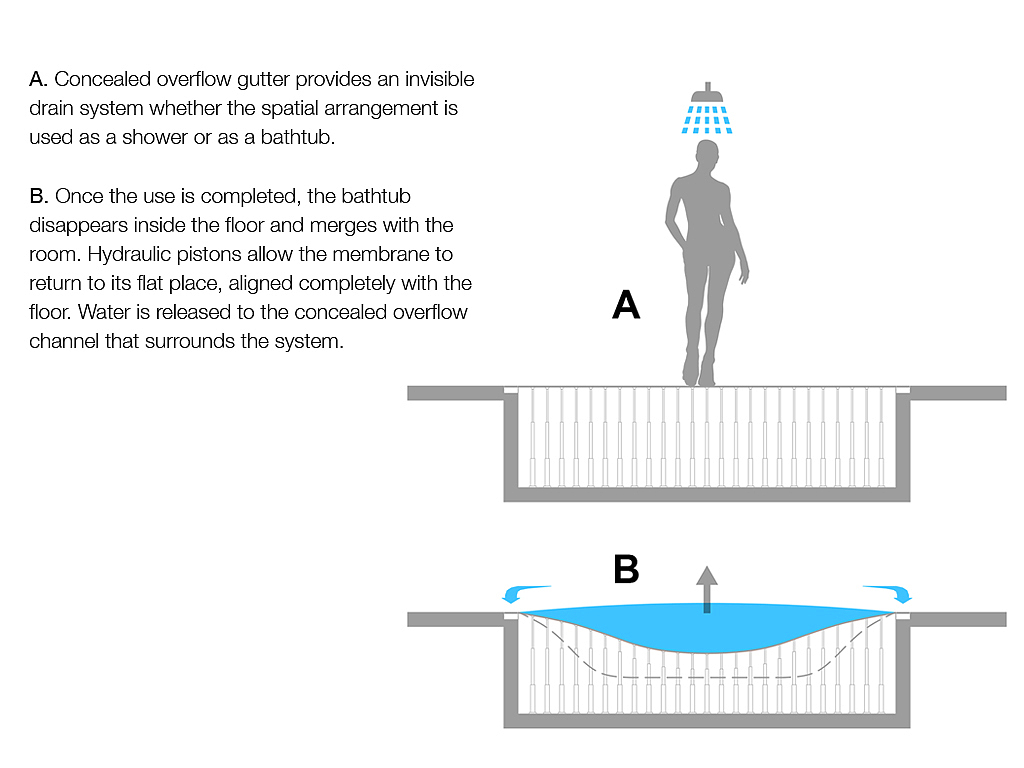 A. Concealed overflow gutter provides an invisible drain system whether the spatial arrangement is used as a shower or as a bathtub.

B. Once the use is completed, the bathtub disappears inside the floor and merges with the room. Hydraulic pistons allow the membrane to return to its flat place, aligned completely with the floor. Water is released to the concealed overflow channel that surrounds the system.

A

B