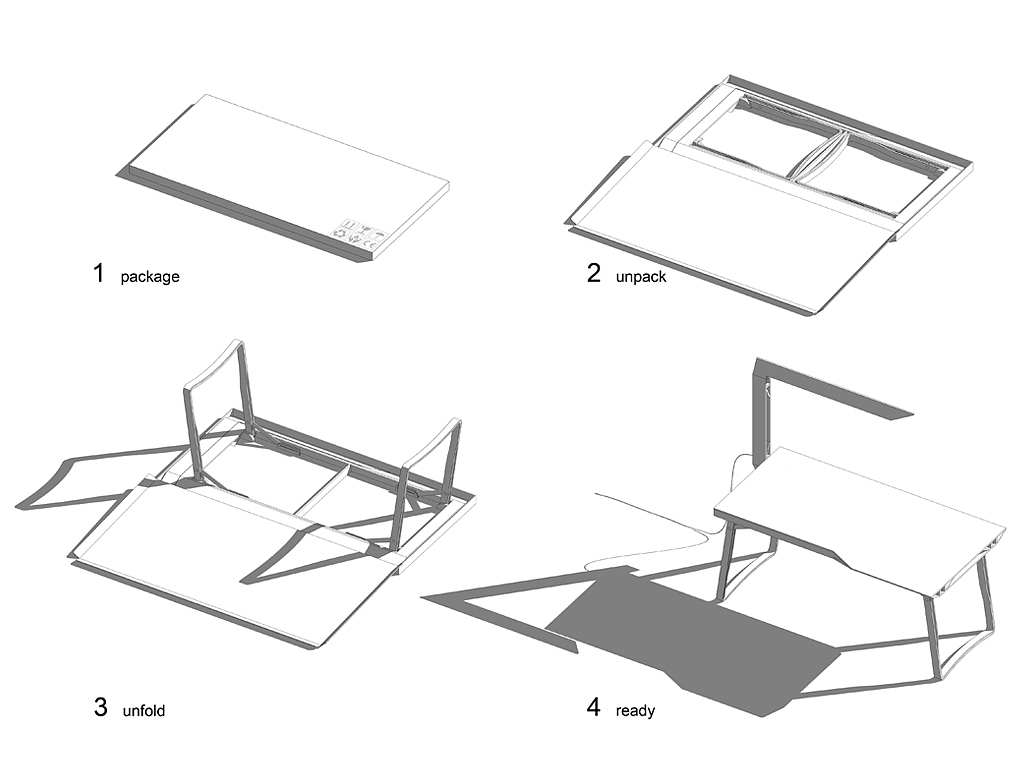 1 package

2 unpack

3 unfold

4 ready