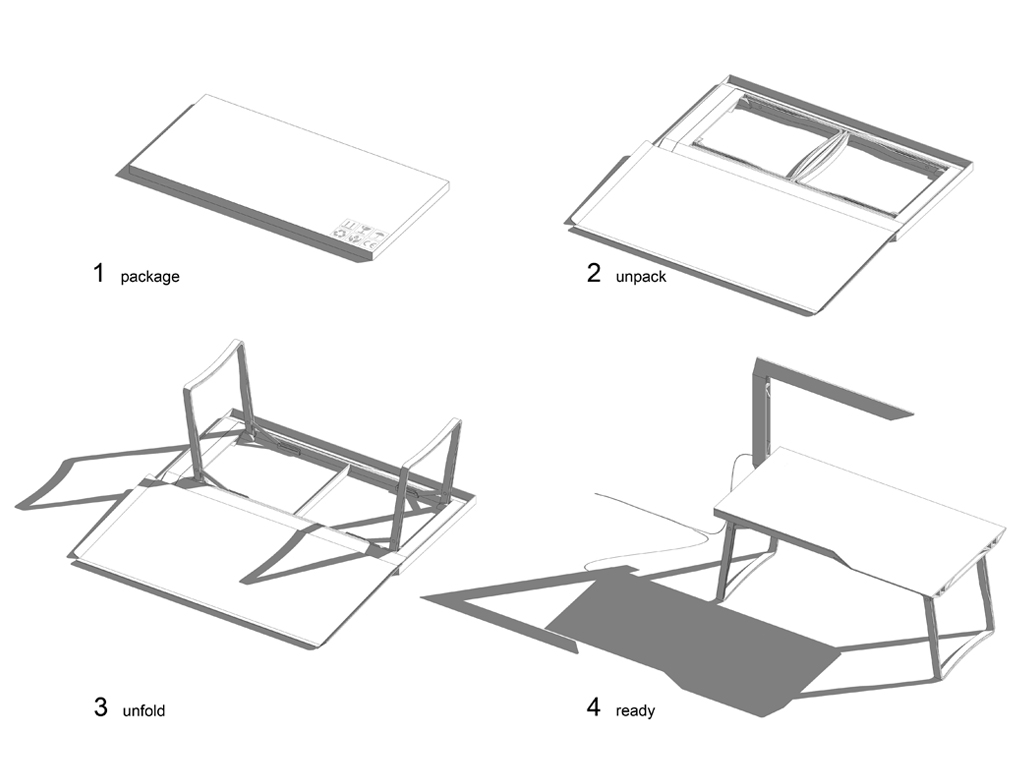 1 package

2 unpack

3 unfold

4 ready