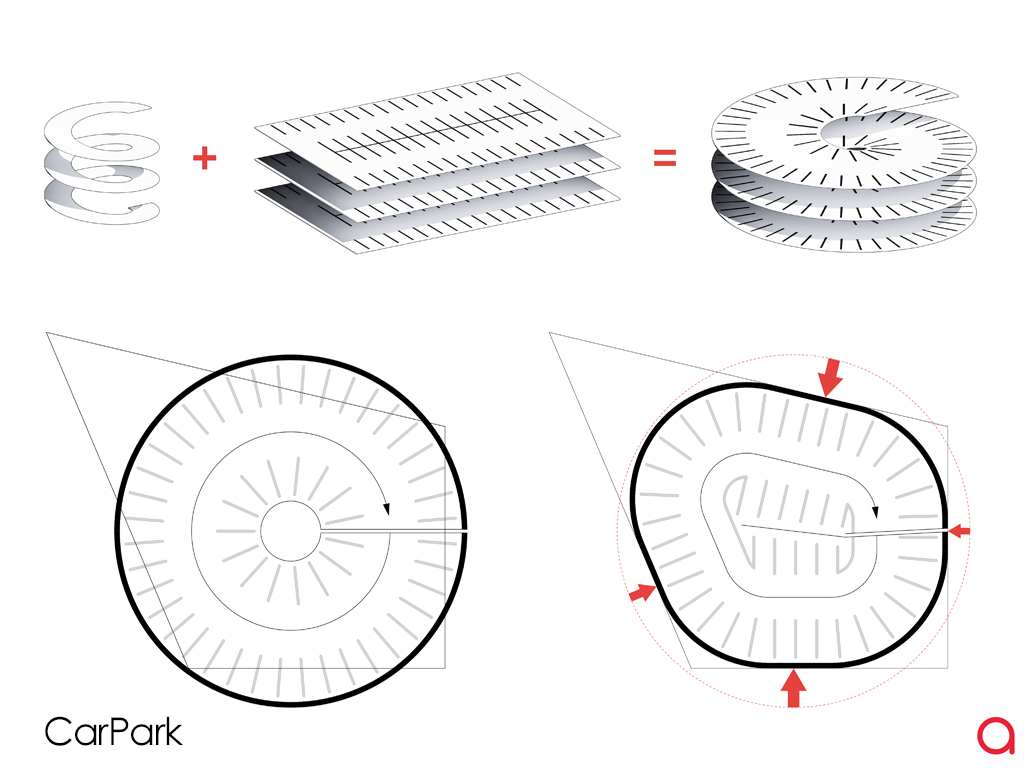 + =

CarPark

a