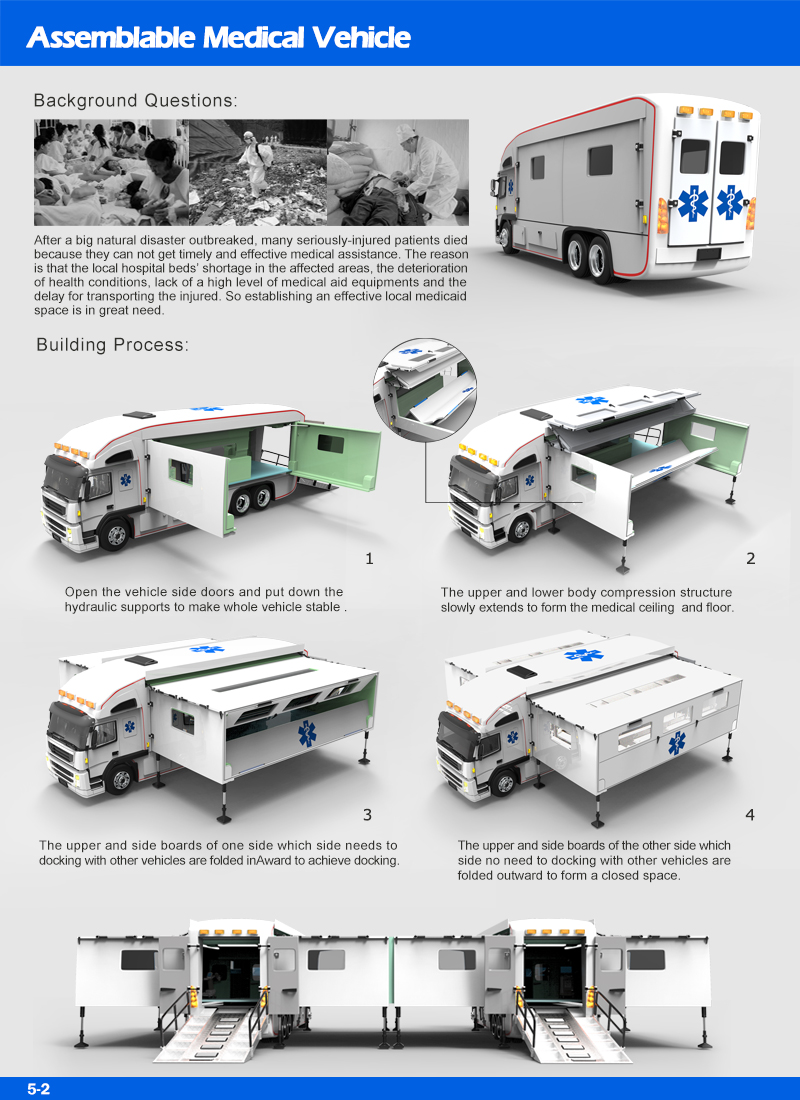 Assemblable Medical Vehicle

Background Questions:

After a big natural disaster outbreaked, many seriously-injured patients died because they can not get timely and effective medical assistance. The reason is that the local hospital beds' shortage in the affected areas, the deterioration of health conditions, lack of a high level of medical aid equipments and the delay for transporting the injured. So establishing an effective local medicaid space is in great need.

Building Process:

1

Open the vehicle side doors and put down the hydraulic supports to make whole vehicle stable .

2

The upper and lower body compression structure slowly extends to form the medical ceiling and floor.

3

The upper and side boards of one side which side needs to docking with other vehicles are folded inAward to achieve docking.

4

The upper and side boards of the other side which side no need to docking with other vehicles are folded outward to form a closed space.

5-2