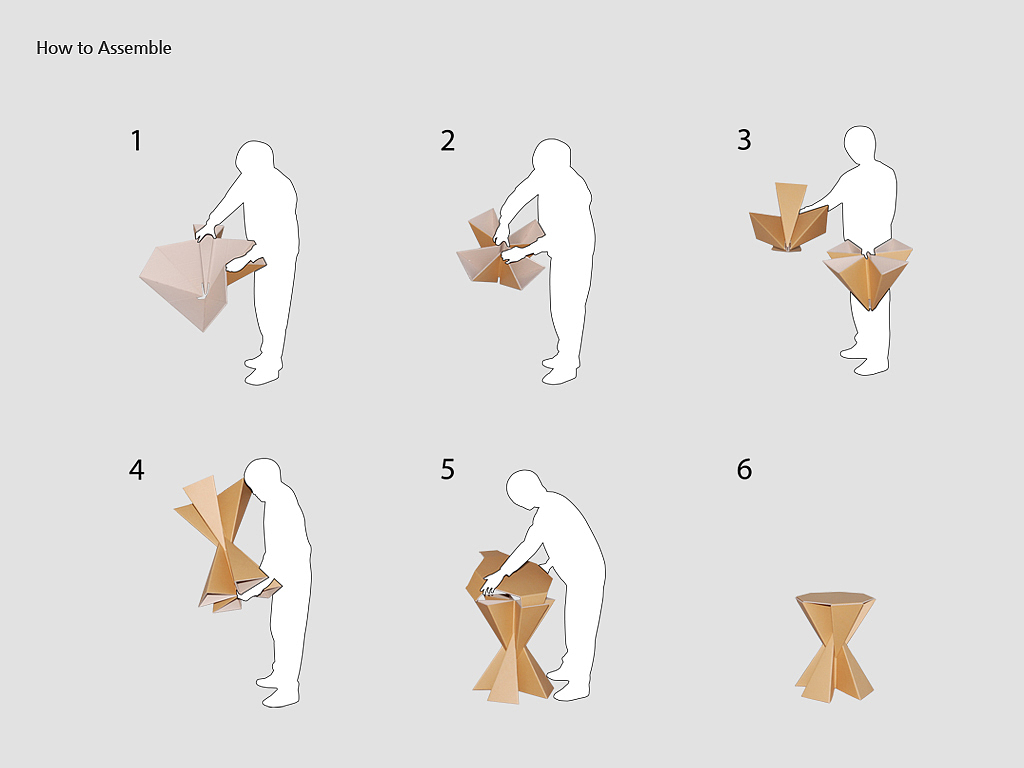 How to Assemble

1

2

3

4

5

6