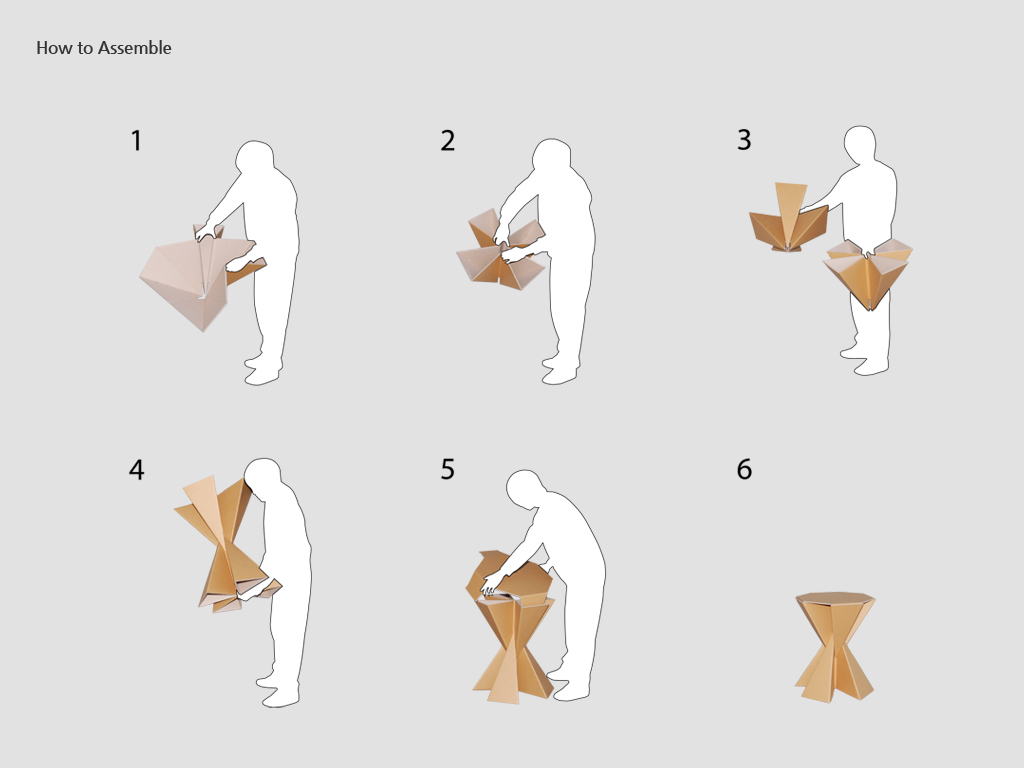 How to Assemble

1

2

3

4

5

6