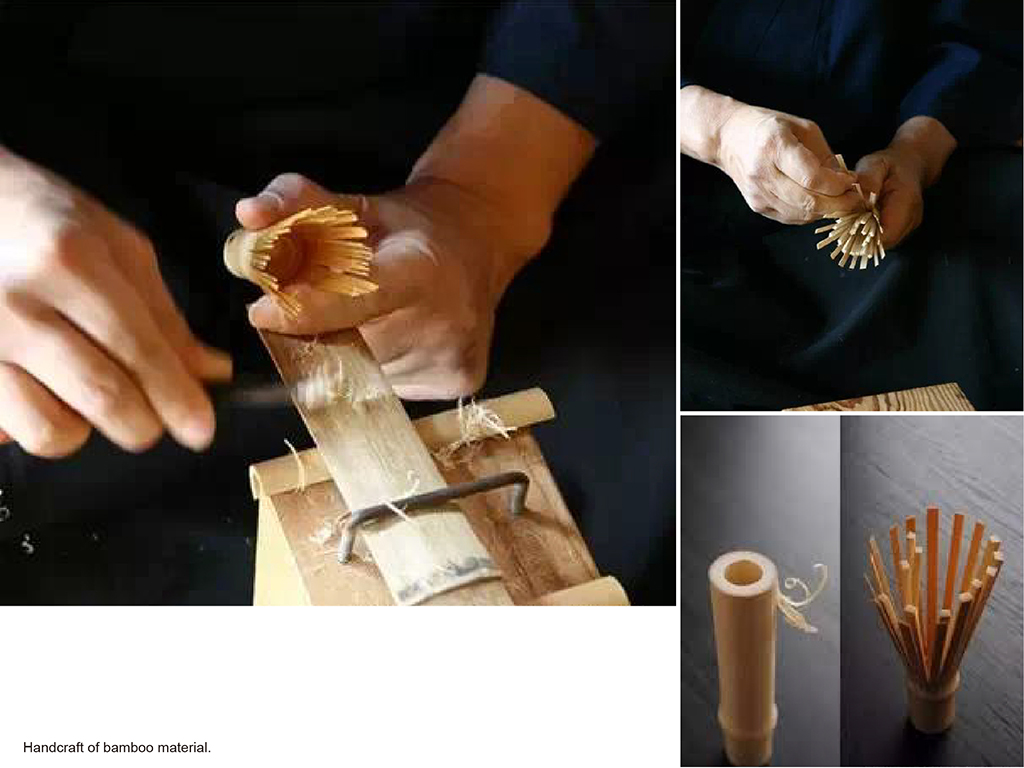 Handcraft of bamboo material.