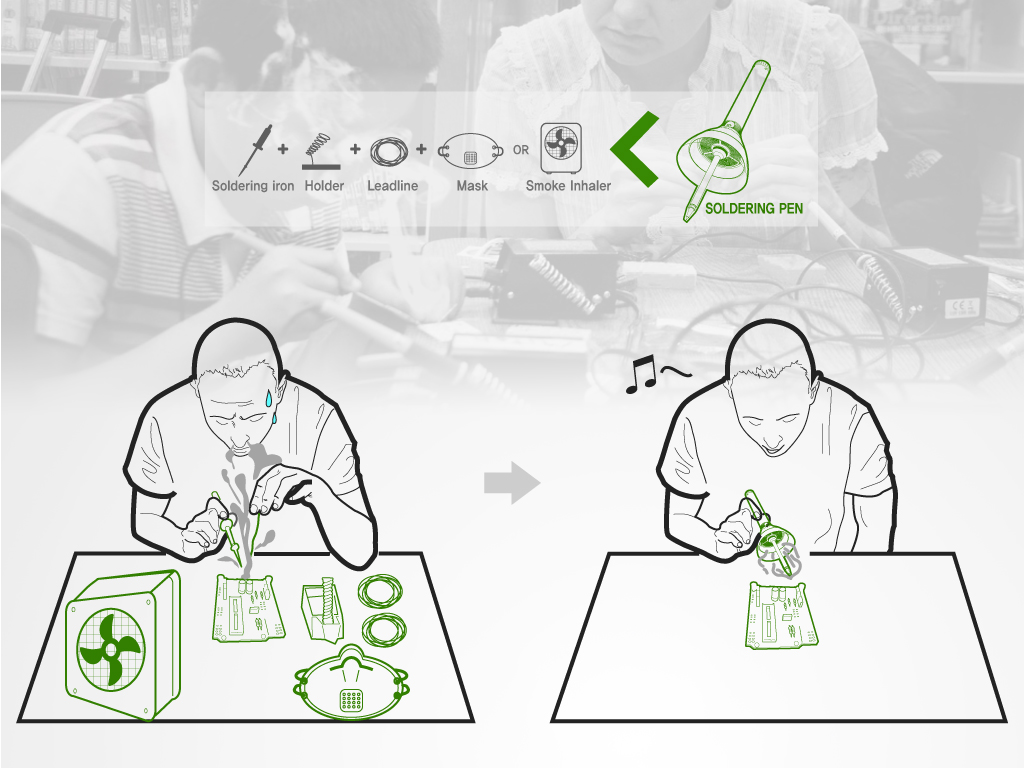 Soldering iron + Holder + Leadline + Mask OR Smoke Inhaler < SOLDERING PEN