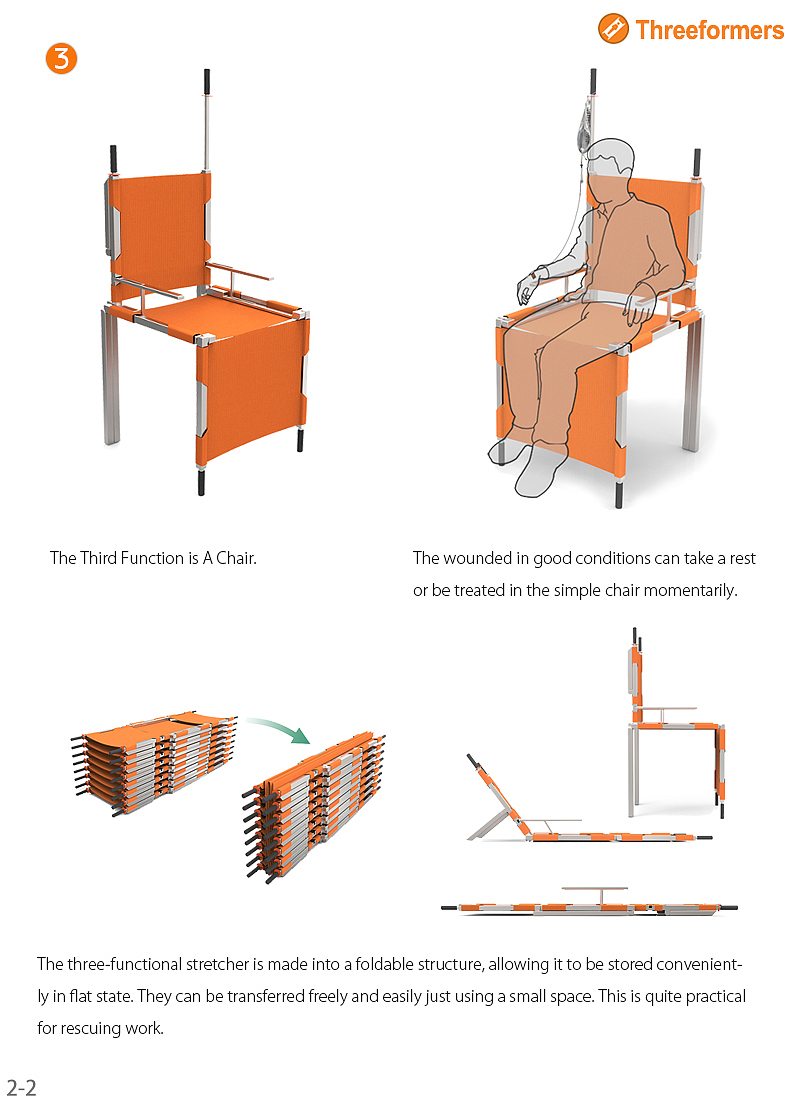 Threeformers

3

The Third Function is A Chair.

The wounded in good conditions can take a rest or be treated in the simple chair momentarily.

The three-functional stretcher is made into a foldable structure, allowing it to be stored conveniently in flat state. They can be transferred freely and easily just using a small space. This is quite practical for rescuing work.

2-2