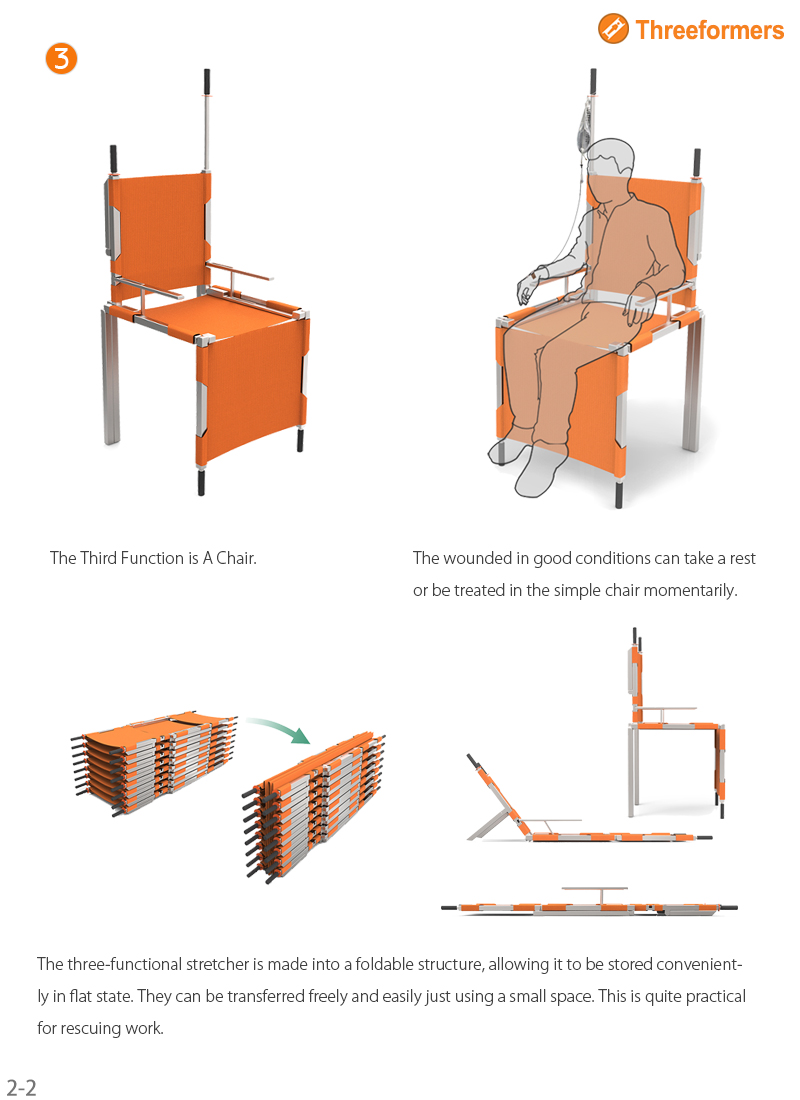 Threeformers

3

The Third Function is A Chair.

The wounded in good conditions can take a rest or be treated in the simple chair momentarily.

The three-functional stretcher is made into a foldable structure, allowing it to be stored conveniently in flat state. They can be transferred freely and easily just using a small space. This is quite practical for rescuing work.

2-2