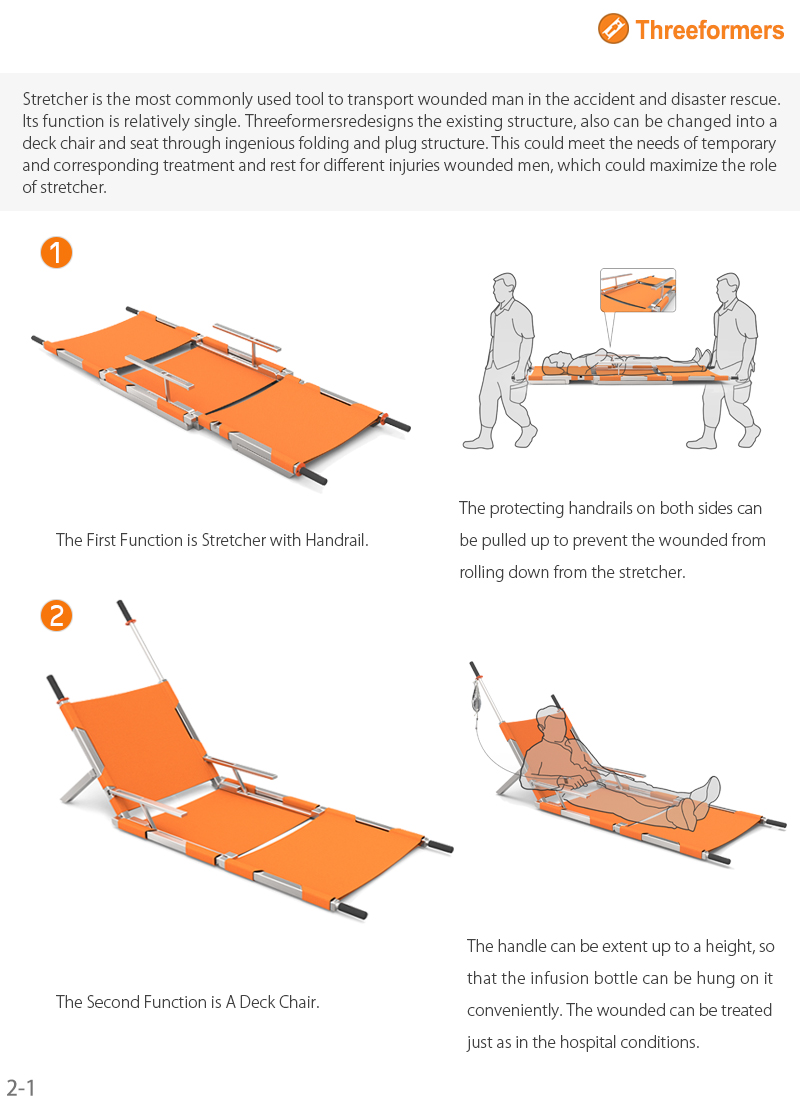 Threeformers

Stretcher is the most commonly used tool to transport wounded man in the accident and disaster rescue. Its function is relatively single. Threeformersredesigns the existing structure, also can be changed into a deck chair and seat through ingenious folding and plug structure. This could meet the needs of temporary and corresponding treatment and rest for different injuries wounded men, which could maximize the role of stretcher.

1

The First Function is Stretcher with Handrail.

The protecting handrails on both sides can be pulled up to prevent the wounded from rolling down from the stretcher.

2

The Second Function is A Deck Chair.

The handle can be extent up to a height, so that the infusion bottle can be hung on it conveniently. The wounded can be treated just as in the hospital conditions.

2-1