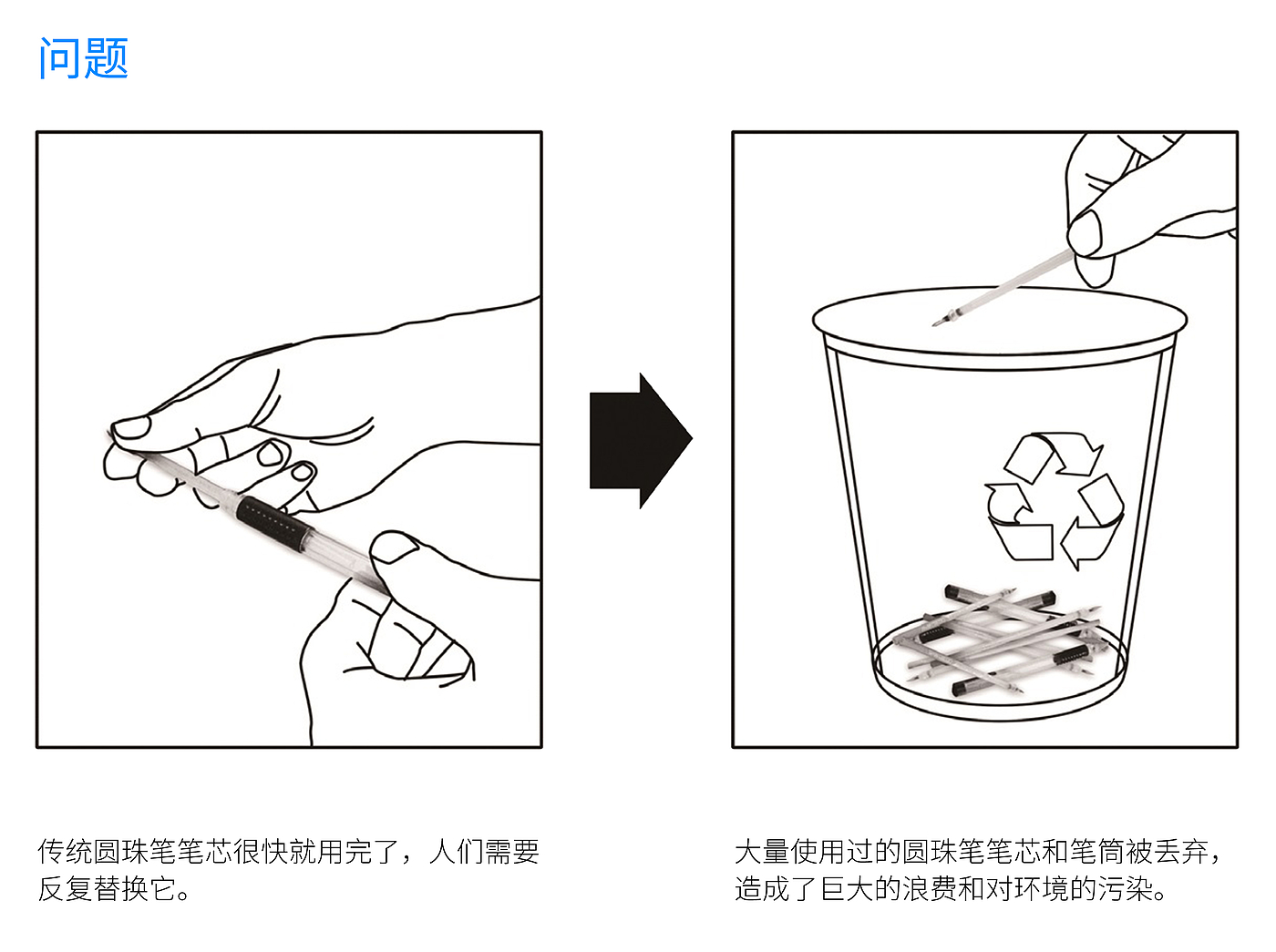 问题

传统圆珠笔笔芯很快就用完了，人们需要反复替换它。

大量使用过的圆珠笔笔芯和笔筒被丢弃，造成了巨大的浪费和对环境的污染。