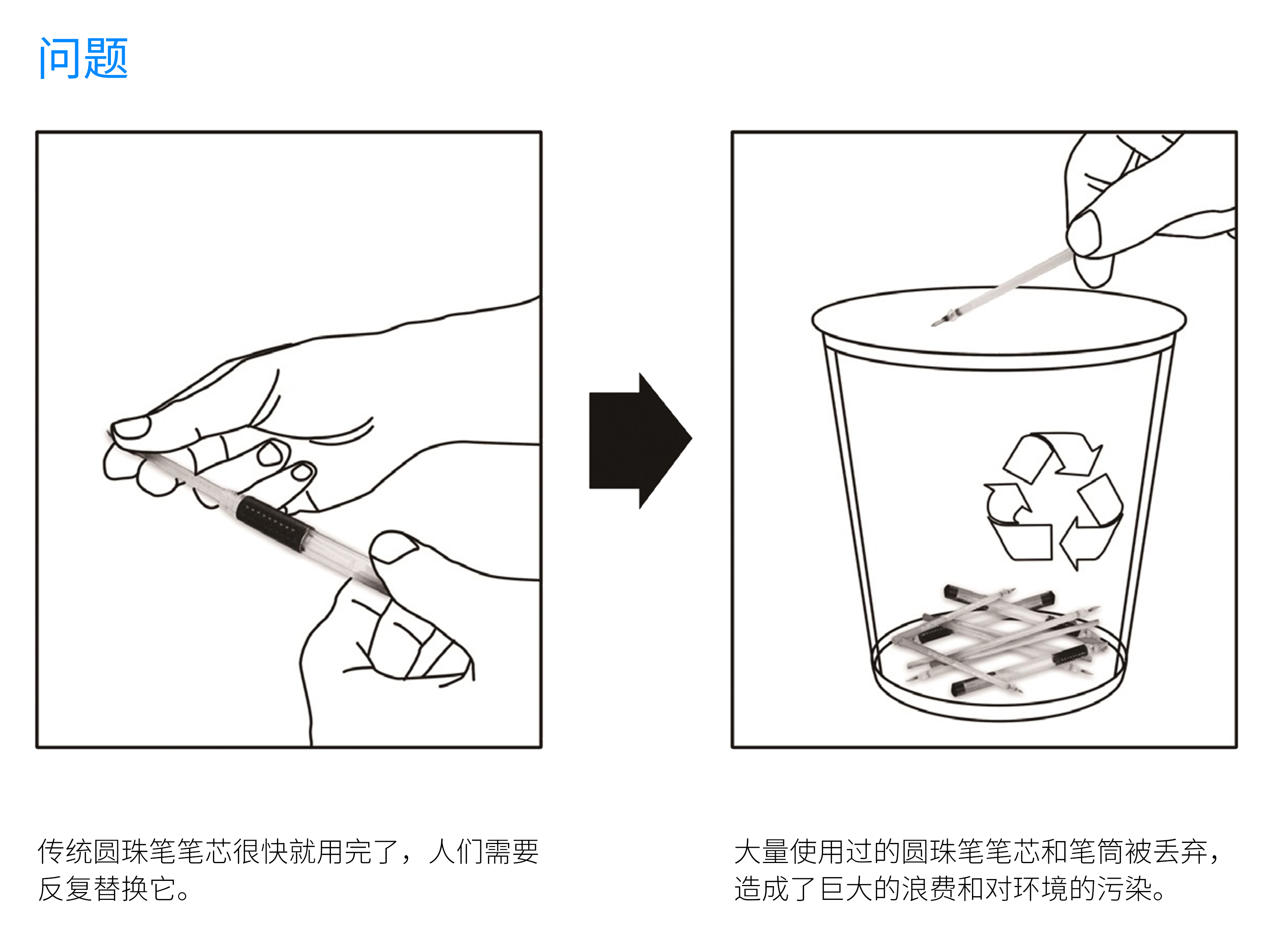 问题

传统圆珠笔笔芯很快就用完了，人们需要反复替换它。

大量使用过的圆珠笔笔芯和笔筒被丢弃，造成了巨大的浪费和对环境的污染。