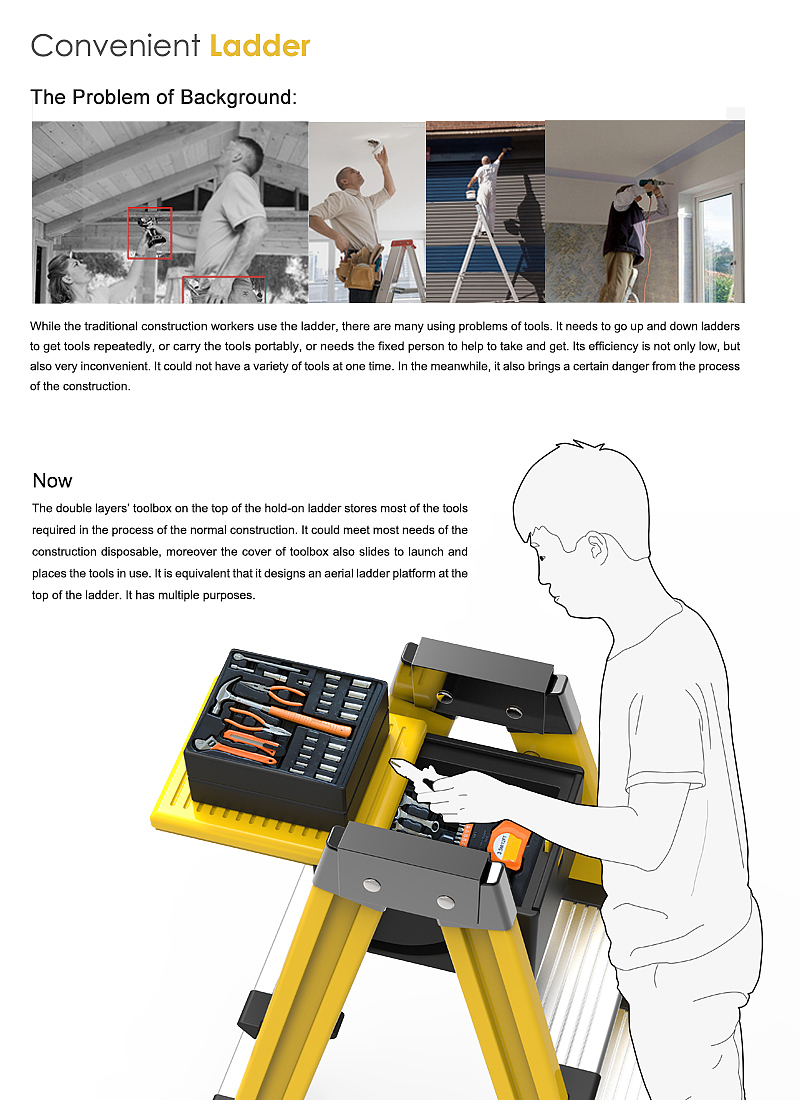 Convenient Ladder

The Problem of Background:

While the traditional construction workers use the ladder, there are many using problems of tools. It needs to go up and down ladders to get tools repeatedly, or carry the tools portably, or needs the fixed person to help to take and get. Its efficiency is not only low, but also very inconvenient. It could not have a variety of tools at one time. In the meanwhile, it also brings a certain danger from the process of the construction.

Now

The double layers' toolbox on the top of the hold-on ladder stores most of the tools required in the process of the normal construction. It could meet most needs of the construction disposable, moreover the cover of toolbox also slides to launch and places the tools in use. It is equivalent that it designs an aerial ladder platform at the top of the ladder. It has multiple purposes.