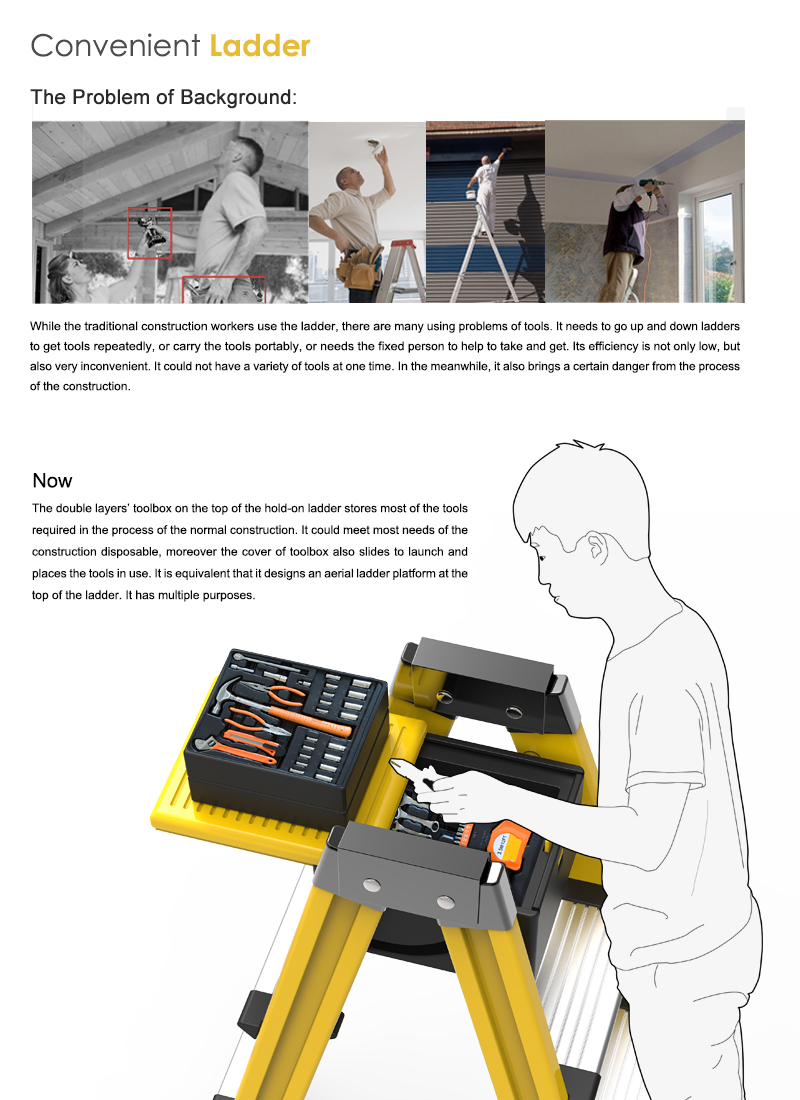 Convenient Ladder

The Problem of Background:

While the traditional construction workers use the ladder, there are many using problems of tools. It needs to go up and down ladders to get tools repeatedly, or carry the tools portably, or needs the fixed person to help to take and get. Its efficiency is not only low, but also very inconvenient. It could not have a variety of tools at one time. In the meanwhile, it also brings a certain danger from the process of the construction.

Now

The double layers' toolbox on the top of the hold-on ladder stores most of the tools required in the process of the normal construction. It could meet most needs of the construction disposable, moreover the cover of toolbox also slides to launch and places the tools in use. It is equivalent that it designs an aerial ladder platform at the top of the ladder. It has multiple purposes.