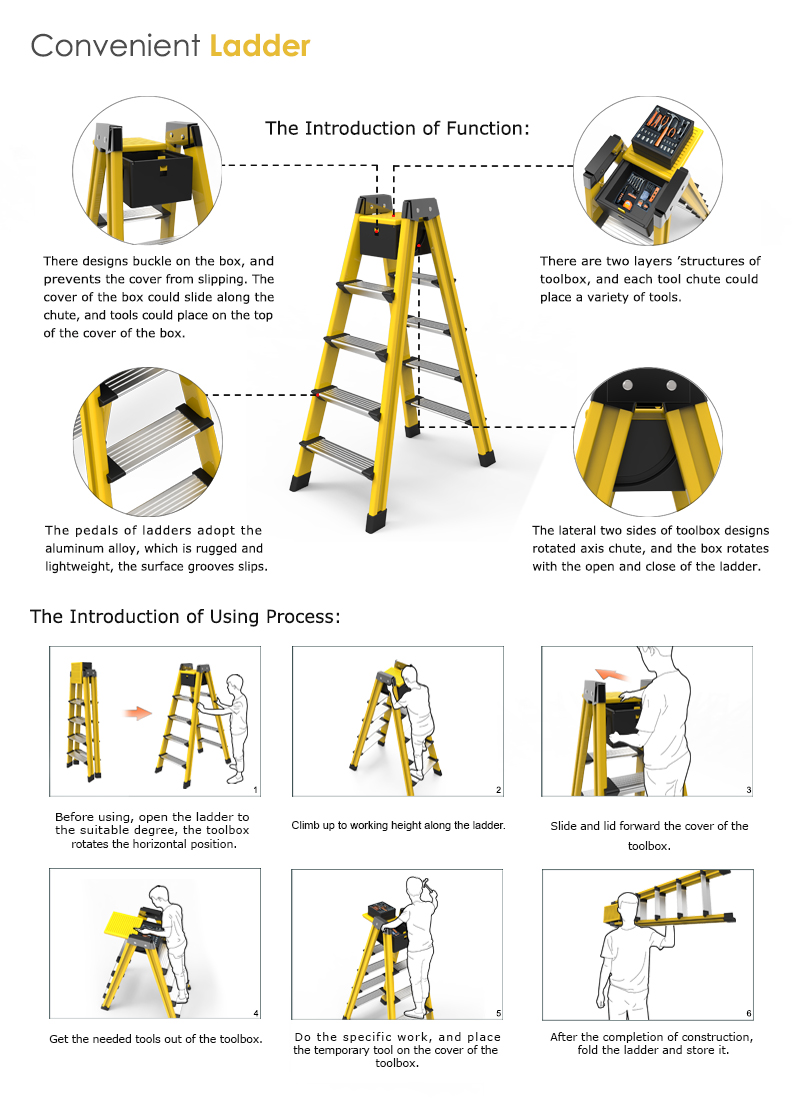 Convenient Ladder

The Introduction of Function:

There designs buckle on the box, and prevents the cover from slipping. The cover of the box could slide along the chute, and tools could place on the top of the cover of the box.

There are two layers 'structures of toolbox, and each tool chute could place a variety of tools.

The pedals of ladders adopt the aluminum alloy, which is rugged and lightweight, the surface grooves slips.

The lateral two sides of toolbox designs rotated axis chute, and the box rotates with the open and close of the ladder.

The Introduction of Using Process:

1

Before using, open the ladder to the suitable degree, the toolbox rotates the horizontal position.

2

Climb up to working height along the ladder.

3

Slide and lid forward the cover of the toolbox.

4

Get the needed tools out of the toolbox.

5

Do the specific work, and place the temporary tool on the cover of the toolbox.

6

After the completion of construction, fold the ladder and store it.