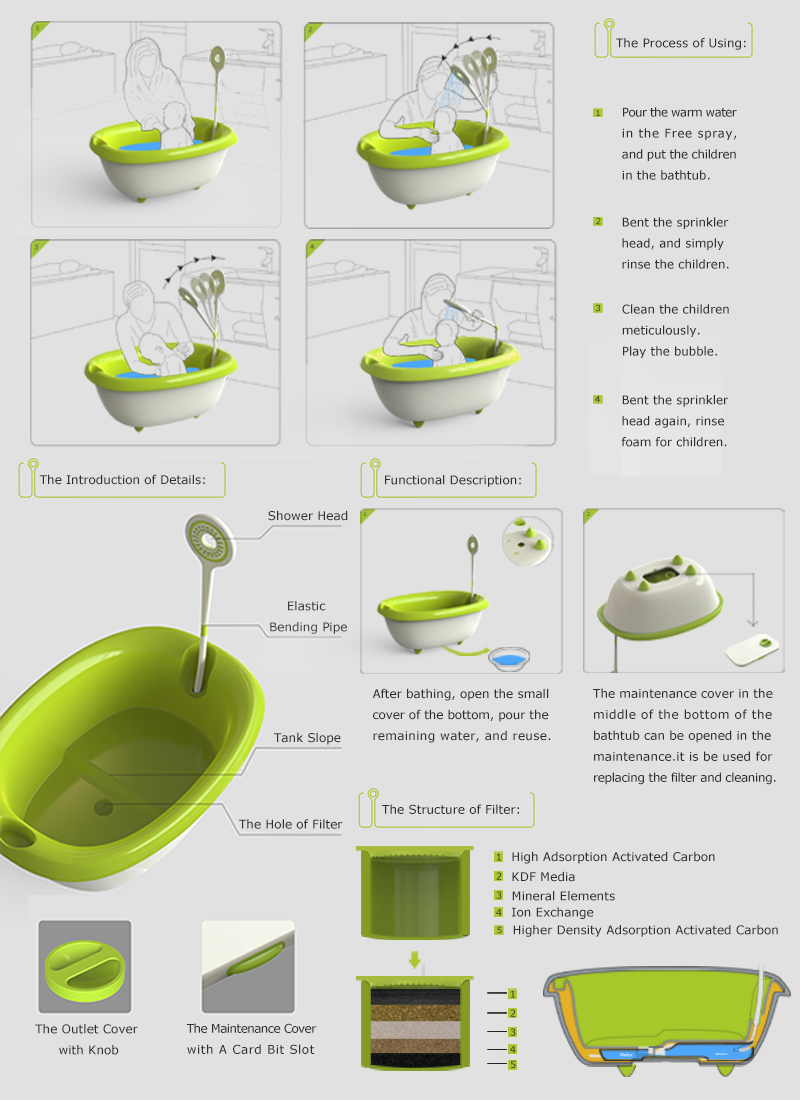 1 2 3 4

The Process of Using:

1 Pour the warm water in the Free spray, and put the children in the bathtub.

2 Bent the sprinkler head, and simply rinse the children.

3 Clean the children meticulously. Play the bubble.

4 Bent the sprinkler head again, rinse foam for children.

The Introduction of Details:

Shower Head

Elastic Bending Pipe

Tank Slope

The Hole of Filter

The Outlet Cover with Knob

The Maintenance Cover with A Card Bit Slot

Functional Description:

After bathing, open the small cover of the bottom, pour the remaining water, and reuse.

The maintenance cover in the middle of the bottom of the bathtub can be opened in the maintenance.it is be used for replacing the filter and cleaning.

The Structure of Filter:

1 High Adsorption Activated Carbon
2 KDF Media
3 Mineral Elements
4 Ion Exchange
5 Higher Density Adsorption Activated Carbon

1
2
3
4
5