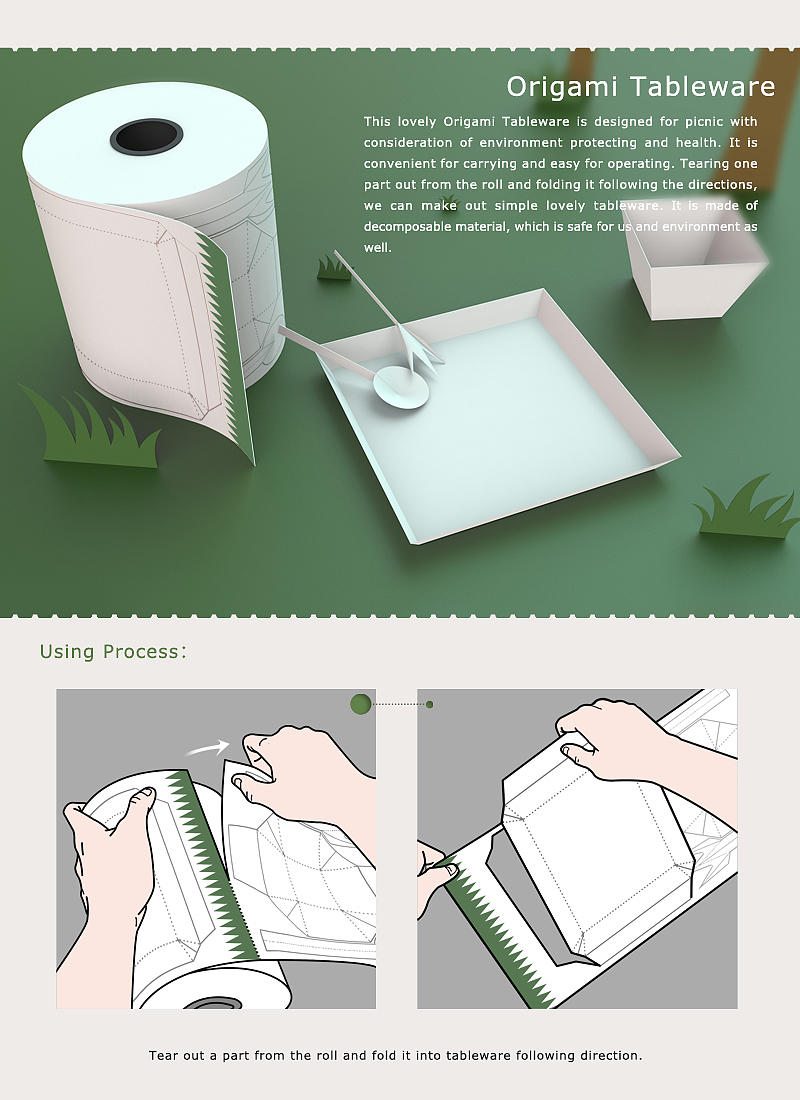 Origami Tableware

This lovely Origami Tableware is designed for picnic with consideration of environment protecting and health. It is convenient for carrying and easy for operating. Tearing one part out from the roll and folding it following the directions, we can make out simple lovely tableware. It is made of decomposable material, which is safe for us and environment as well.

Using Process:

Tear out a part from the roll and fold it into tableware following direction.