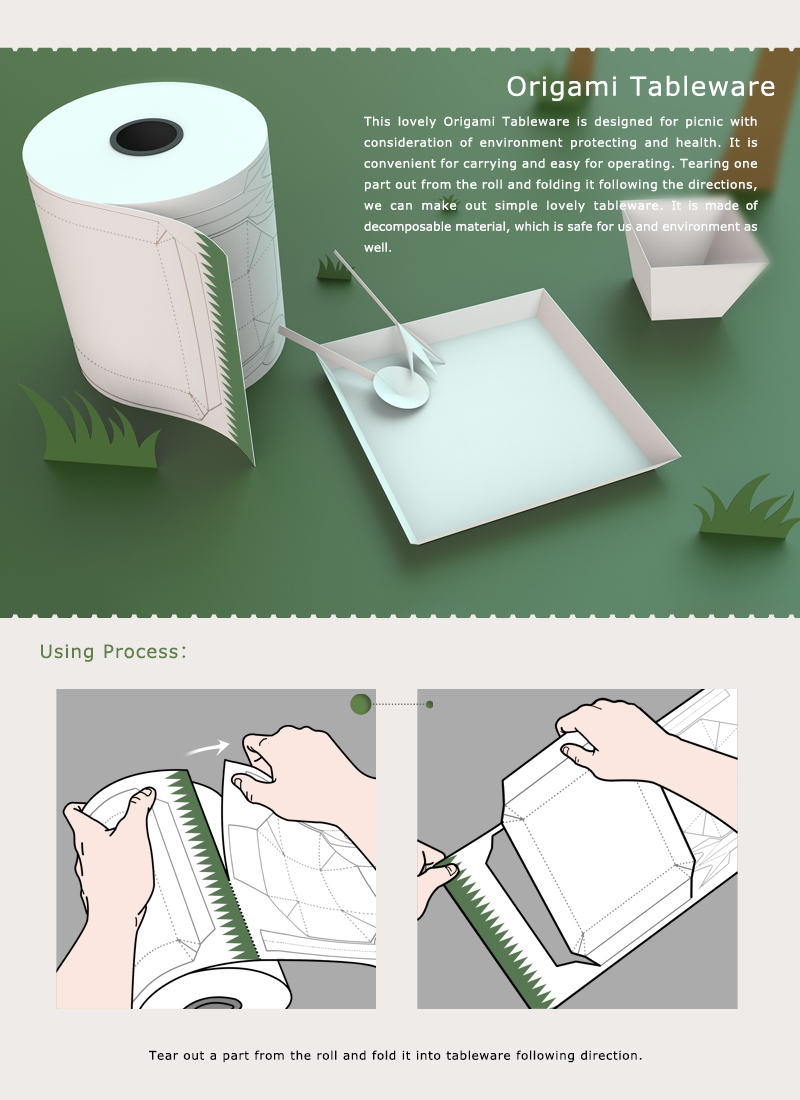 Origami Tableware

This lovely Origami Tableware is designed for picnic with consideration of environment protecting and health. It is convenient for carrying and easy for operating. Tearing one part out from the roll and folding it following the directions, we can make out simple lovely tableware. It is made of decomposable material, which is safe for us and environment as well.

Using Process:

Tear out a part from the roll and fold it into tableware following direction.