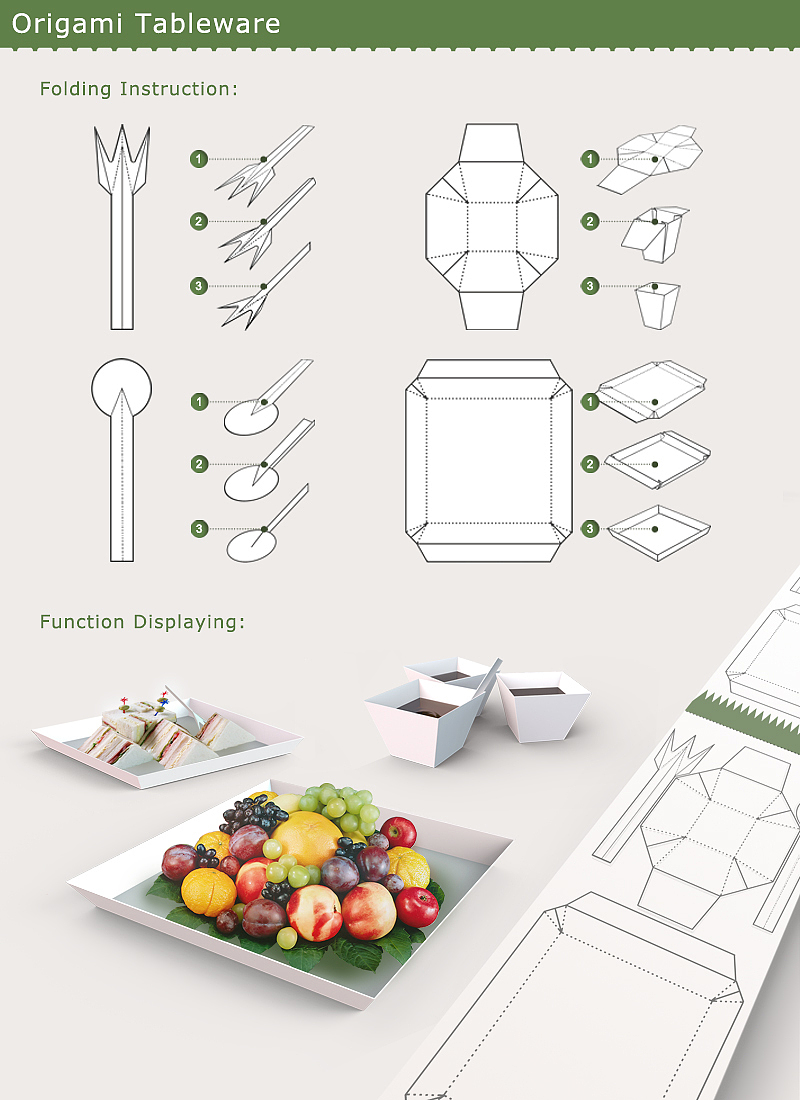 Origami Tableware

Folding Instruction:

1
2
3

1
2
3

1
2
3

1
2
3

Function Displaying: