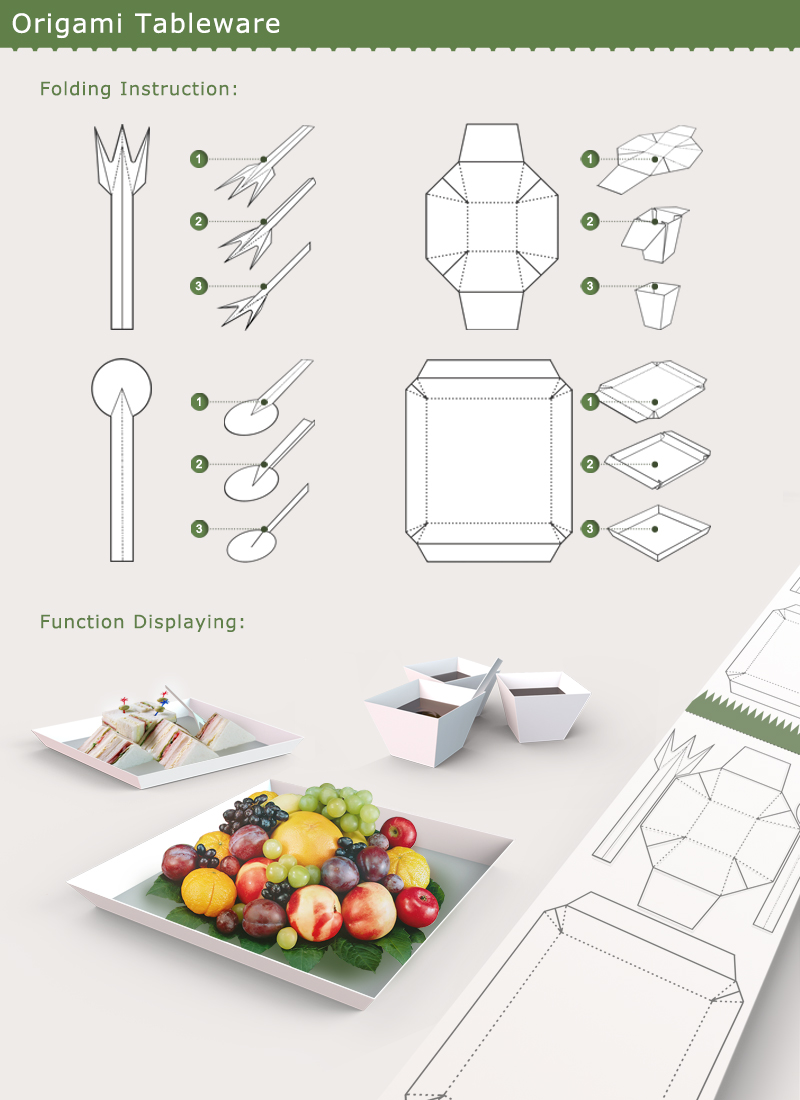 Origami Tableware

Folding Instruction:

1
2
3

1
2
3

1
2
3

1
2
3

Function Displaying: