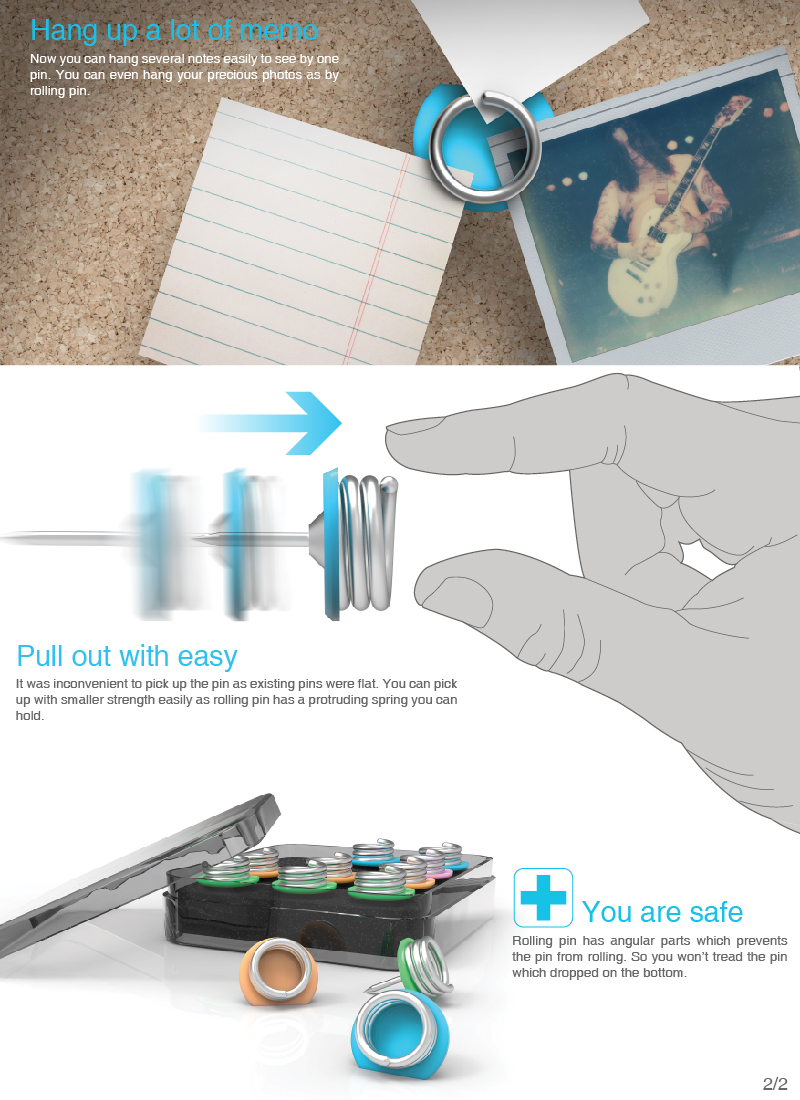 Hang up a lot of memo

Now you can hang several notes easily to see by one pin. You can even hang your precious photos as by rolling pin.

Pull out with easy

It was inconvenient to pick up the pin as existing pins were flat. You can pick up with smaller strength easily as rolling pin has a protruding spring you can hold.

You are safe

Rolling pin has angular parts which prevents the pin from rolling. So you won't tread the pin which dropped on the bottom.

2/2