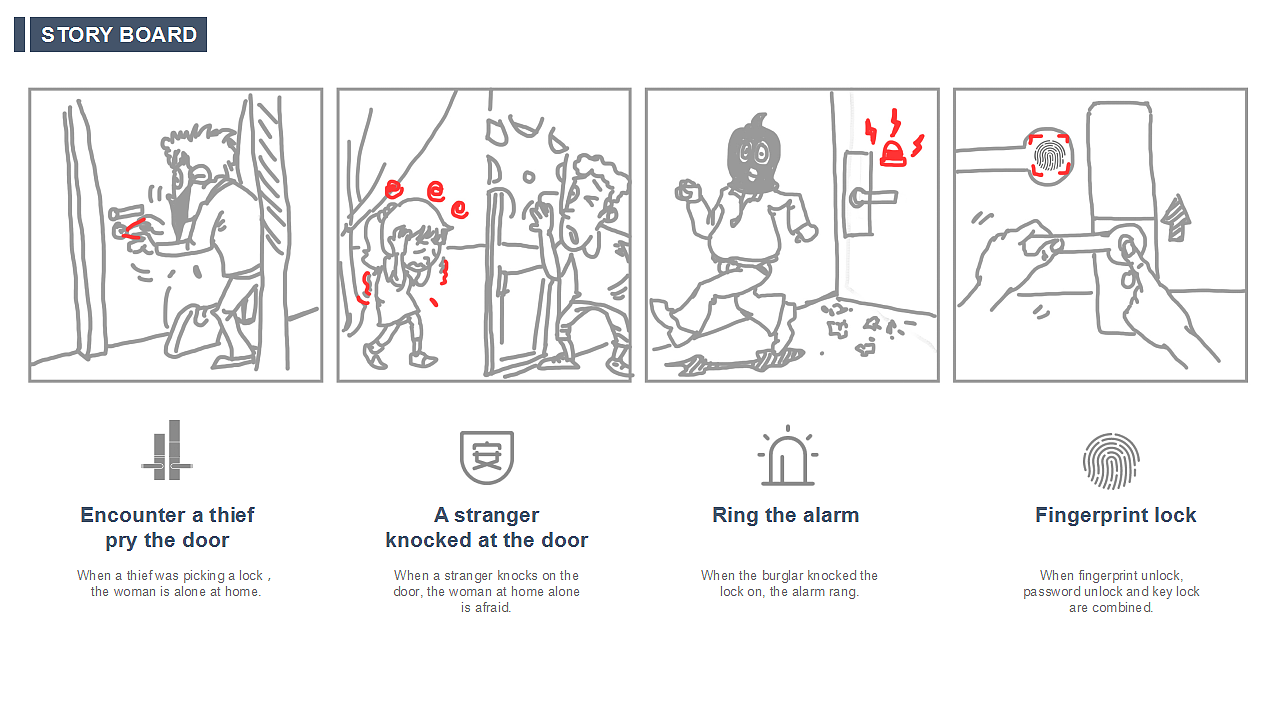 STORY BOARD

安

Encounter a thief pry the door

When a thief was picking a lock , the woman is alone at home.

A stranger knocked at the door

When a stranger knocks on the door, the woman at home alone is afraid.

Ring the alarm

When the burglar knocked the lock on, the alarm rang.

Fingerprint lock

When fingerprint unlock, password unlock and key lock are combined.