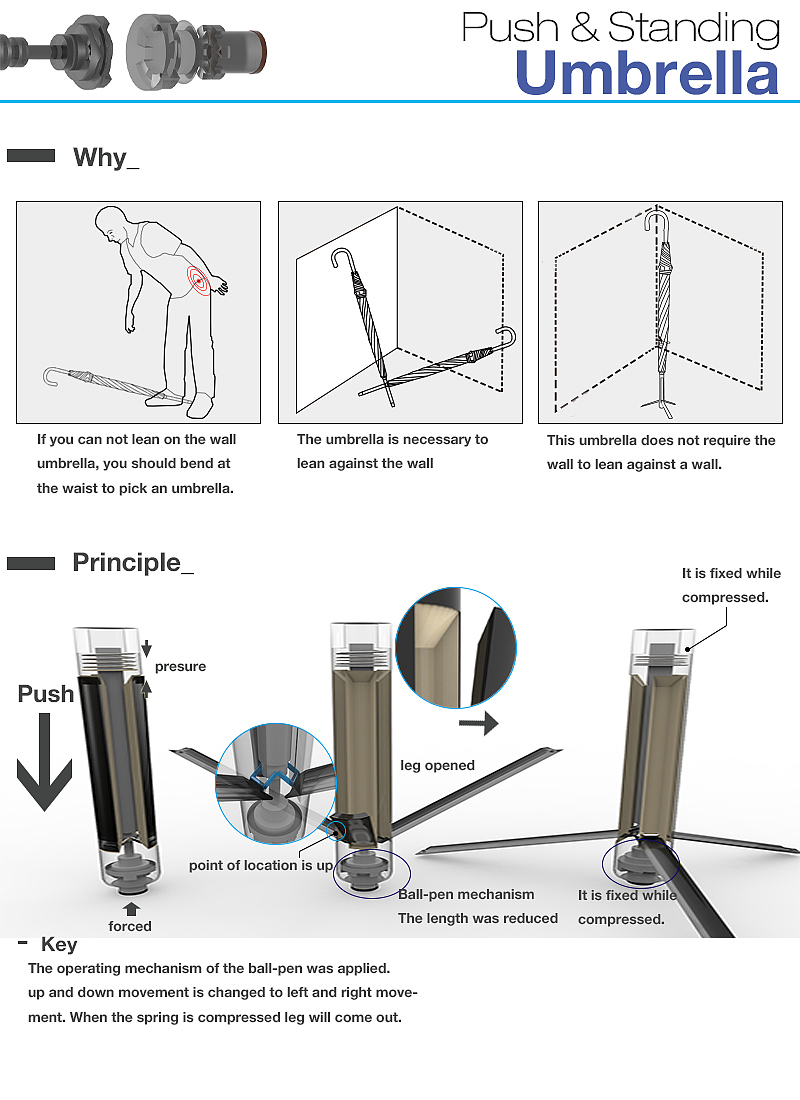 Push & Standing
Umbrella

Why_

If you can not lean on the wall umbrella, you should bend at the waist to pick an umbrella.

The umbrella is necessary to lean against the wall

This umbrella does not require the wall to lean against a wall.

Principle_

It is fixed while compressed.

presure

Push

leg opened

point of location is up

Ball-pen mechanism
The length was reduced

It is fixed while compressed.

forced

- Key
The operating mechanism of the ball-pen was applied. up and down movement is changed to left and right movement. When the spring is compressed leg will come out.