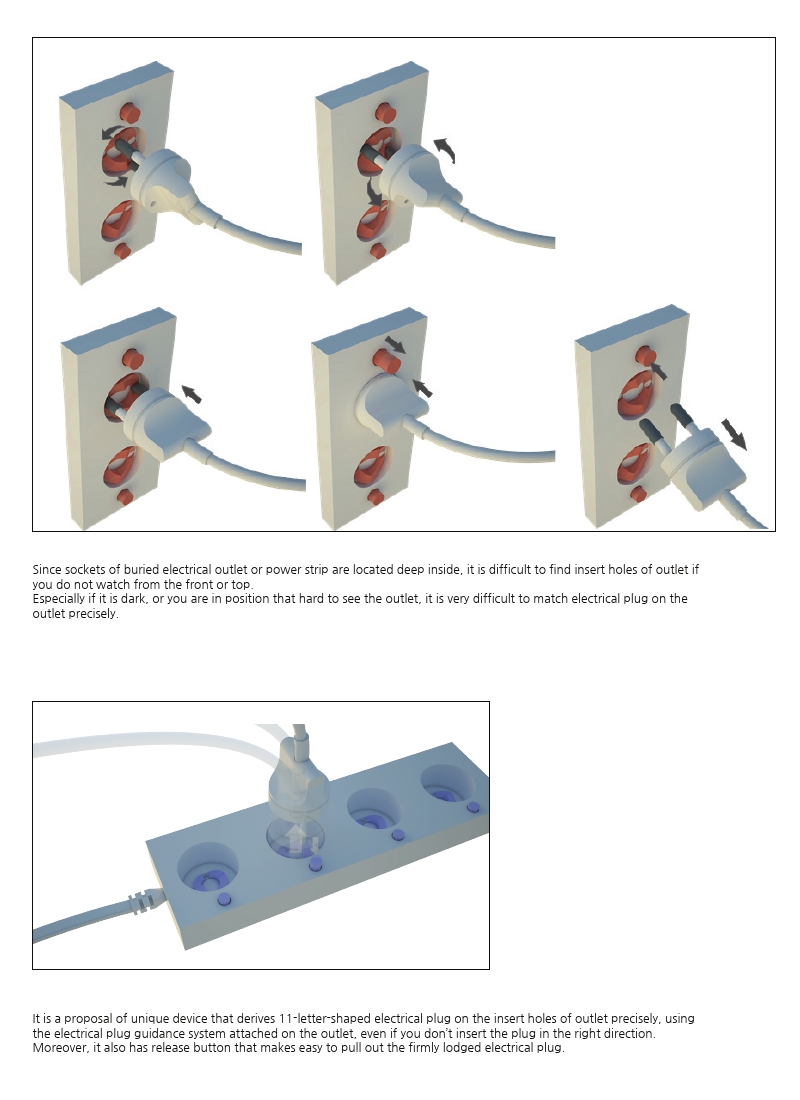 Since sockets of buried electrical outlet or power strip are located deep inside, it is difficult to find insert holes of outlet if you do not watch from the front or top.
Especially if it is dark, or you are in position that hard to see the outlet, it is very difficult to match electrical plug on the outlet precisely.

It is a proposal of unique device that derives 11-letter-shaped electrical plug on the insert holes of outlet precisely, using the electrical plug guidance system attached on the outlet, even if you don't insert the plug in the right direction.
Moreover, it also has release button that makes easy to pull out the firmly lodged electrical plug.