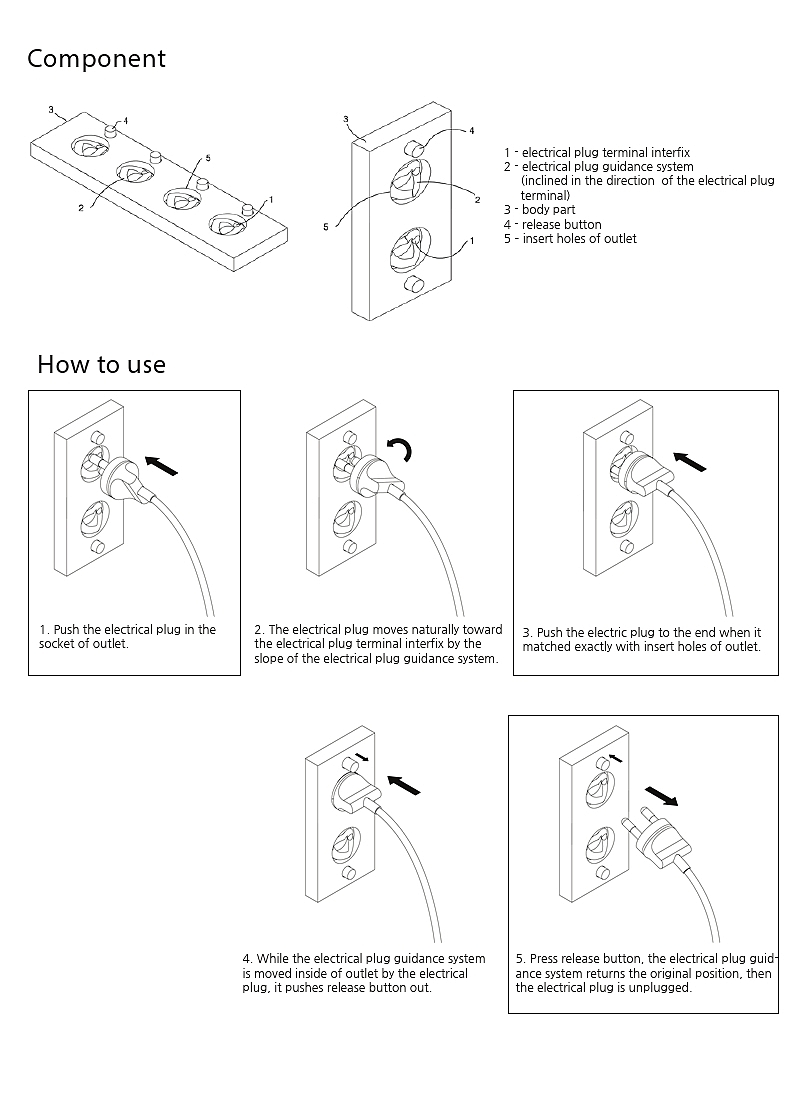 Component

3
4
5
2
1

3
4
2
5
1

1 - electrical plug terminal interfix
2 - electrical plug guidance system (inclined in the direction of the electrical plug terminal)
3 - body part
4 - release button
5 - insert holes of outlet

How to use

1. Push the electrical plug in the socket of outlet.

2. The electrical plug moves naturally toward the electrical plug terminal interfix by the slope of the electrical plug guidance system.

3. Push the electric plug to the end when it matched exactly with insert holes of outlet.

4. While the electrical plug guidance system is moved inside of outlet by the electrical plug, it pushes release button out.

5. Press release button, the electrical plug guidance system returns the original position, then the electrical plug is unplugged.