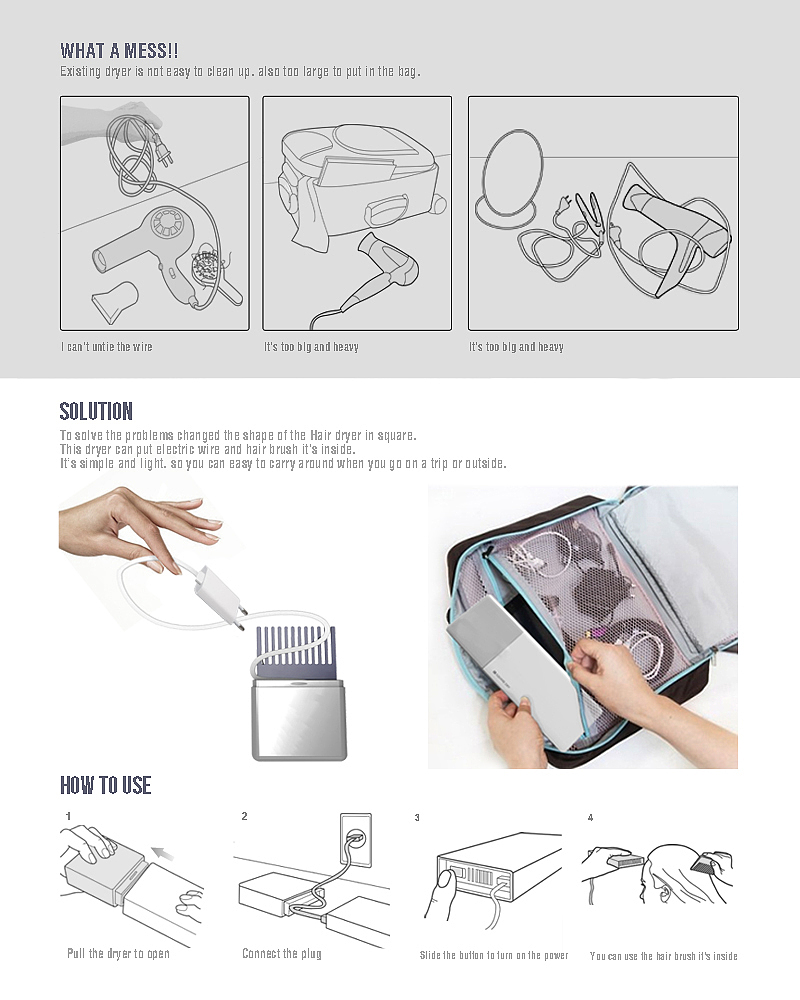 WHAT A MESS!!
Existing dryer is not easy to clean up. also too large to put in the bag.

I can't untie the wire

It's too big and heavy

It's too big and heavy

SOLUTION
To solve the problems changed the shape of the Hair dryer in square.
This dryer can put electric wire and hair brush it's inside.
It's simple and light. so you can easy to carry around when you go on a trip or outside.

HOW TO USE

1
Pull the dryer to open

2
Connect the plug

3
Slide the button to turn on the power

4
You can use the hair brush it's inside