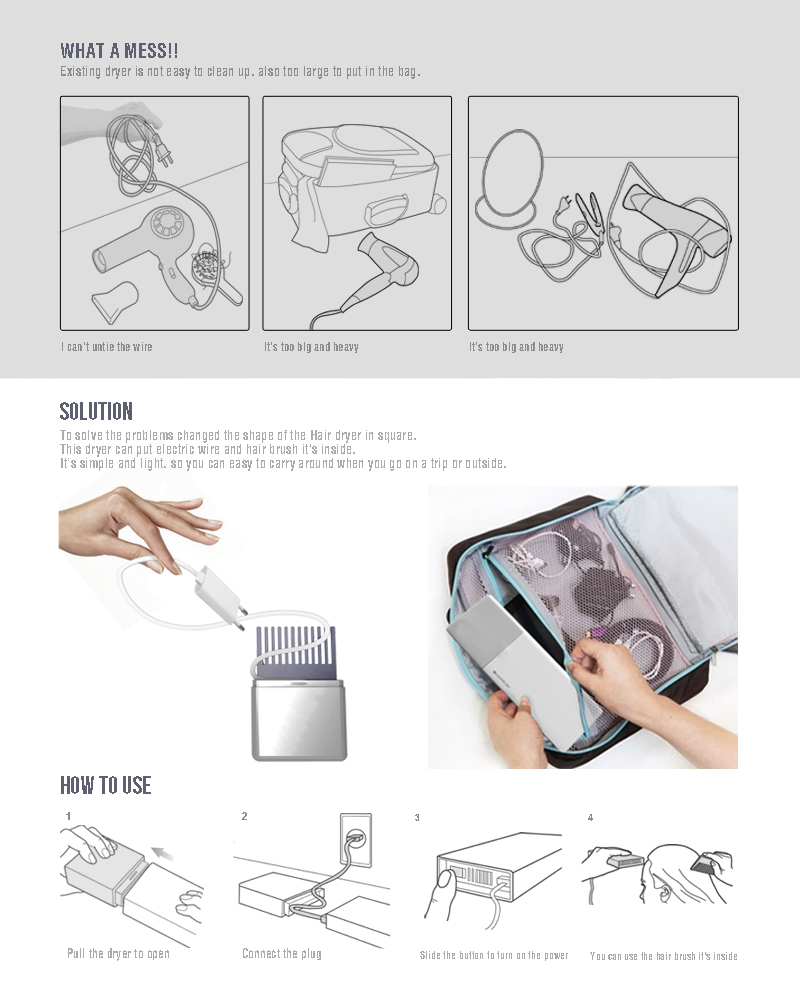 WHAT A MESS!!
Existing dryer is not easy to clean up. also too large to put in the bag.

I can't untie the wire

It's too big and heavy

It's too big and heavy

SOLUTION
To solve the problems changed the shape of the Hair dryer in square.
This dryer can put electric wire and hair brush it's inside.
It's simple and light. so you can easy to carry around when you go on a trip or outside.

HOW TO USE

1
Pull the dryer to open

2
Connect the plug

3
Slide the button to turn on the power

4
You can use the hair brush it's inside