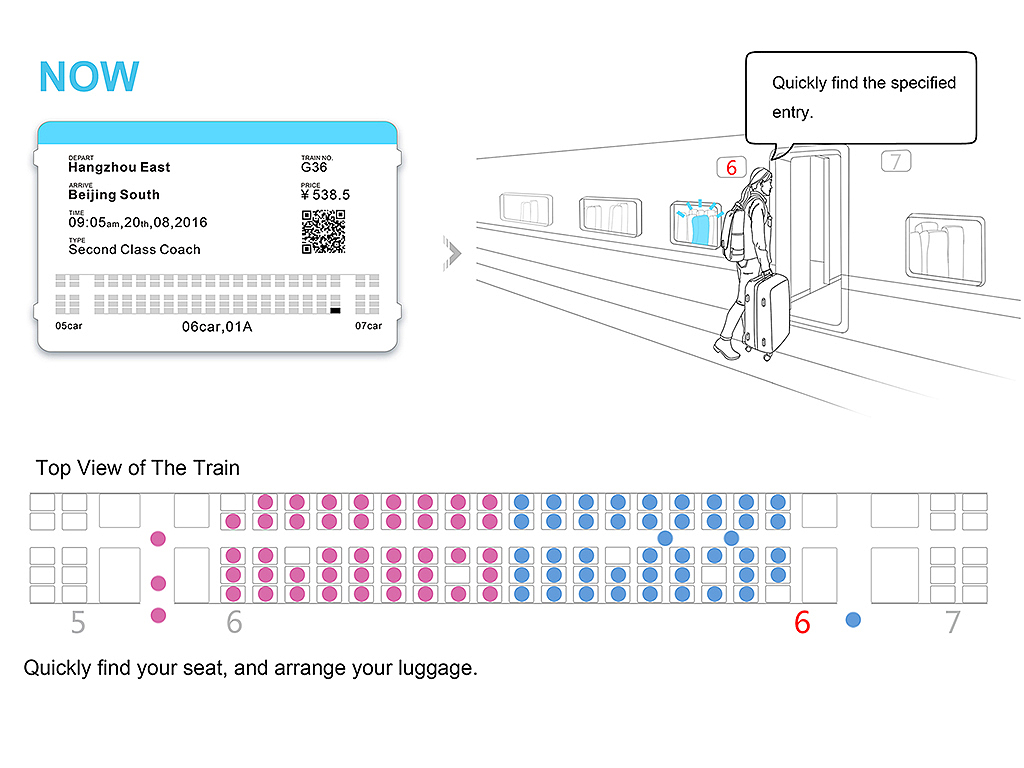 NOW

DEPART
Hangzhou East
ARRIVE
Beijing South
TIME
09:05am,20th,08,2016
TYPE
Second Class Coach

TRAIN NO.
G36
PRICE
¥ 538.5

05car
06car,01A
07car

Quickly find the specified entry.

6
7

Top View of The Train

5
6
6
7

Quickly find your seat, and arrange your luggage.