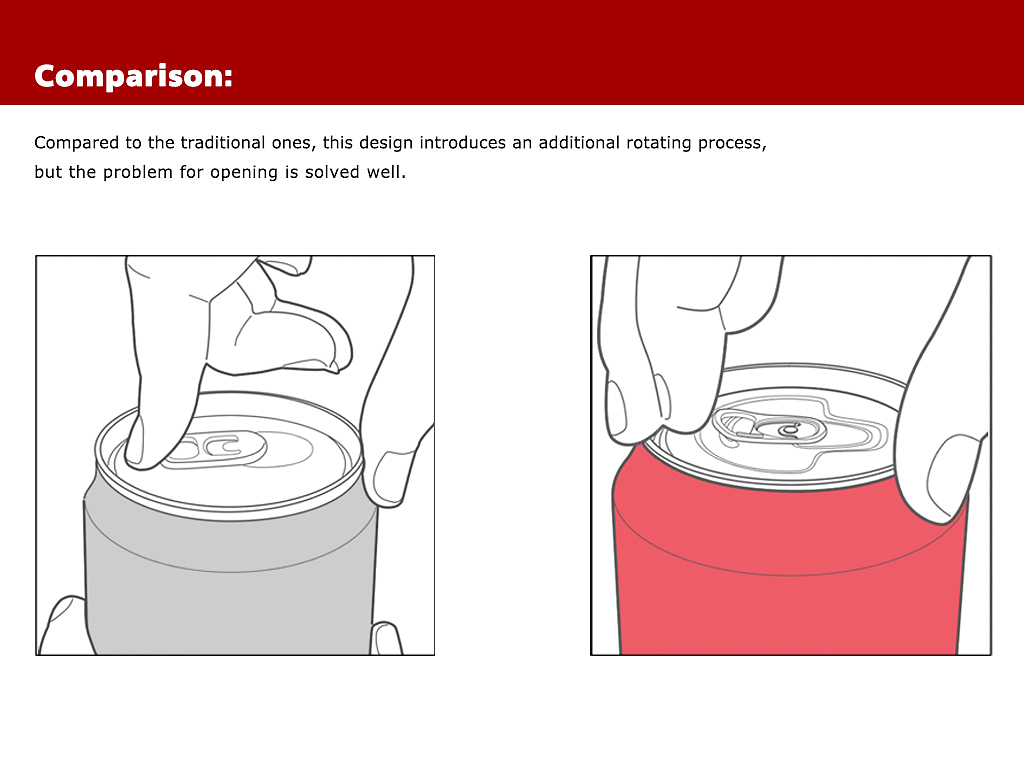 Comparison:

Compared to the traditional ones, this design introduces an additional rotating process, but the problem for opening is solved well.