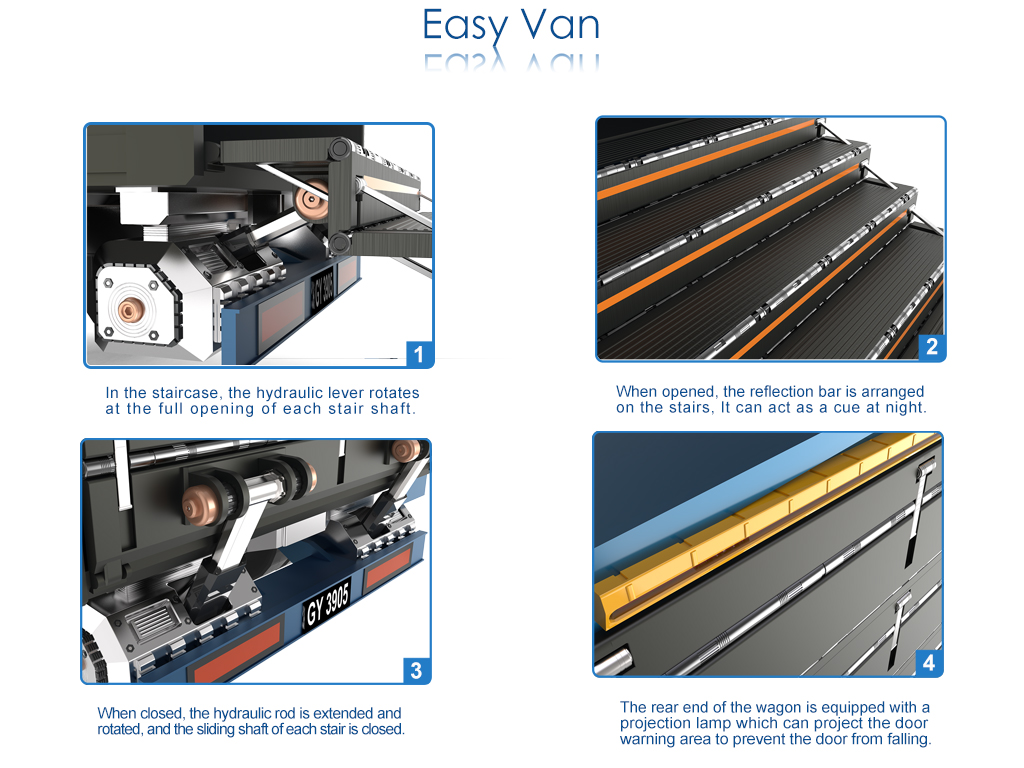 Easy Van

GY 3905

1

In the staircase, the hydraulic lever rotates at the full opening of each stair shaft.

2

When opened, the reflection bar is arranged on the stairs, It can act as a cue at night.

GY 3905

3

When closed, the hydraulic rod is extended and rotated, and the sliding shaft of each stair is closed.

4

The rear end of the wagon is equipped with a projection lamp which can project the door warning area to prevent the door from falling.