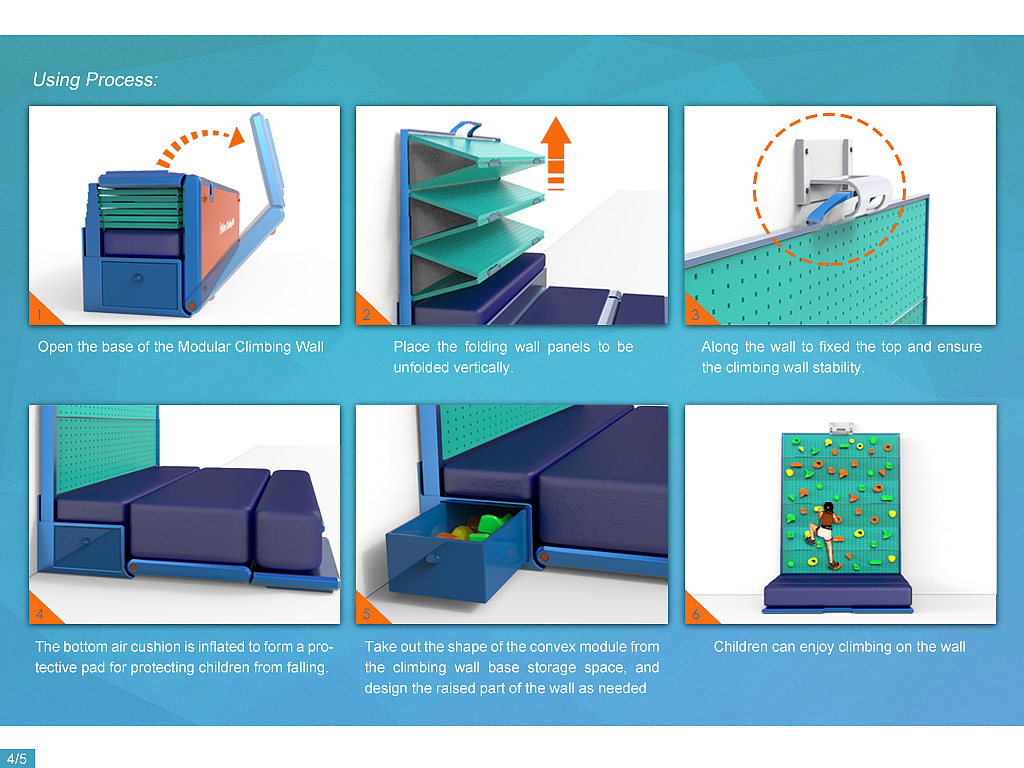 Using Process:

1

Open the base of the Modular Climbing Wall

2

Place the folding wall panels to be unfolded vertically.

3

Along the wall to fixed the top and ensure the climbing wall stability.

4

The bottom air cushion is inflated to form a protective pad for protecting children from falling.

5

Take out the shape of the convex module from the climbing wall base storage space, and design the raised part of the wall as needed

6

Children can enjoy climbing on the wall

4/5