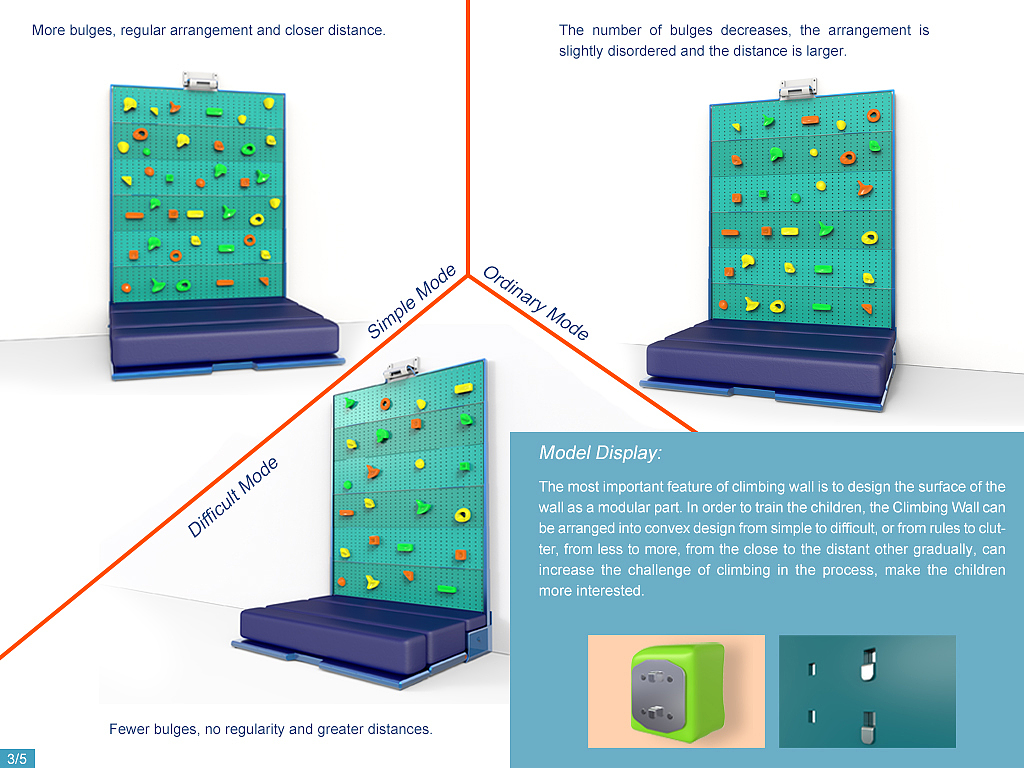 More bulges, regular arrangement and closer distance.

The number of bulges decreases, the arrangement is slightly disordered and the distance is larger.

Simple Mode

Ordinary Mode

Difficult Mode

Model Display:

The most important feature of climbing wall is to design the surface of the wall as a modular part. In order to train the children, the Climbing Wall can be arranged into convex design from simple to difficult, or from rules to clutter, from less to more, from the close to the distant other gradually, can increase the challenge of climbing in the process, make the children more interested.

Fewer bulges, no regularity and greater distances.

3/5