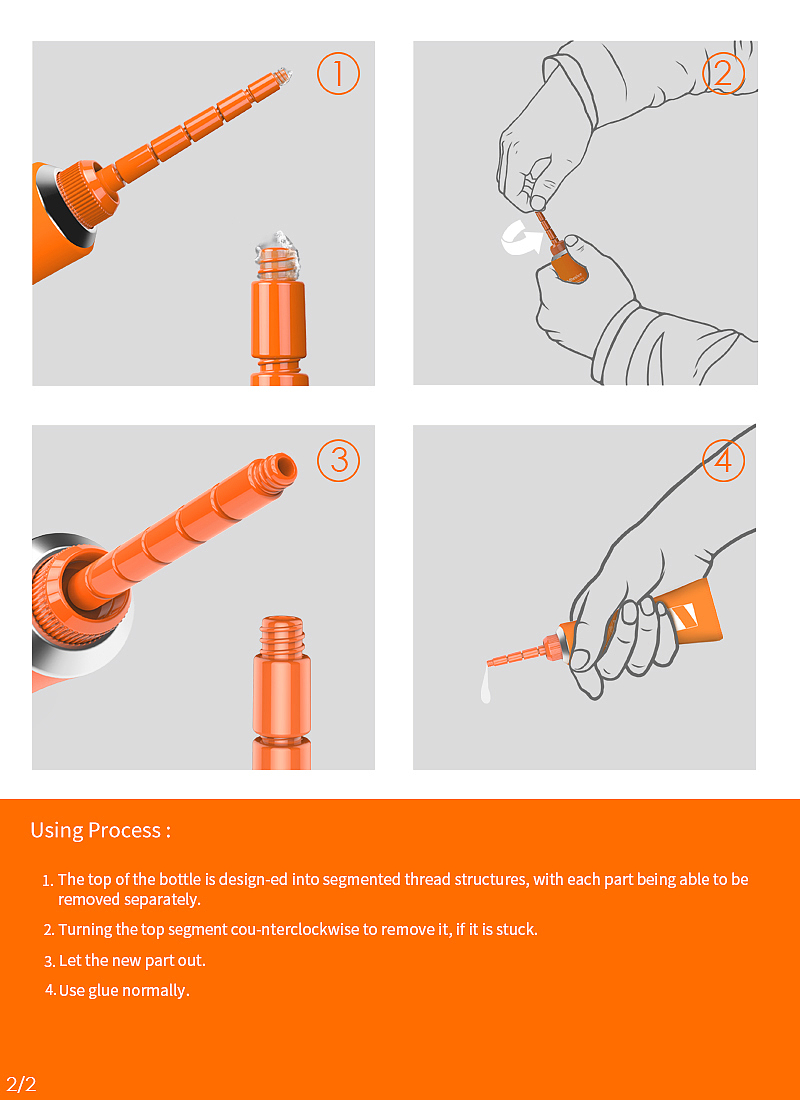 ①

②

③

④

Using Process :

1. The top of the bottle is design-ed into segmented thread structures, with each part being able to be removed separately.
2. Turning the top segment cou-nterclockwise to remove it, if it is stuck.
3. Let the new part out.
4. Use glue normally.

2/2