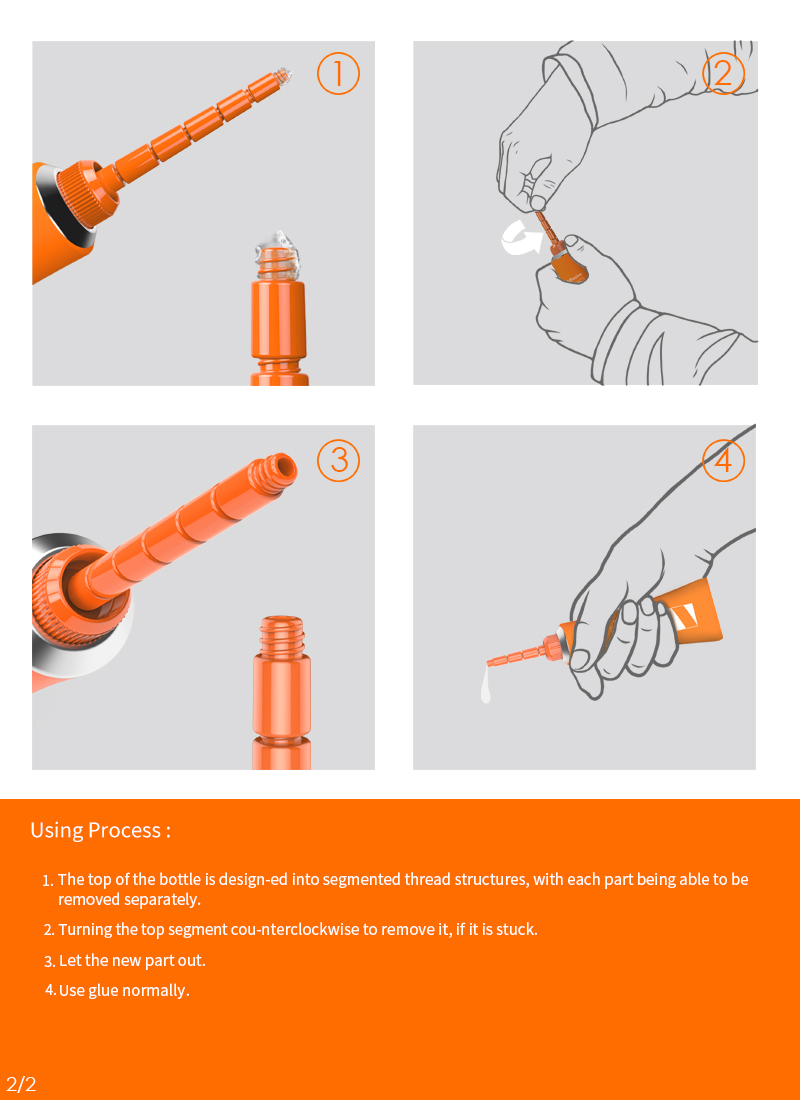 ①

②

③

④

Using Process :

1. The top of the bottle is design-ed into segmented thread structures, with each part being able to be removed separately.
2. Turning the top segment cou-nterclockwise to remove it, if it is stuck.
3. Let the new part out.
4. Use glue normally.

2/2