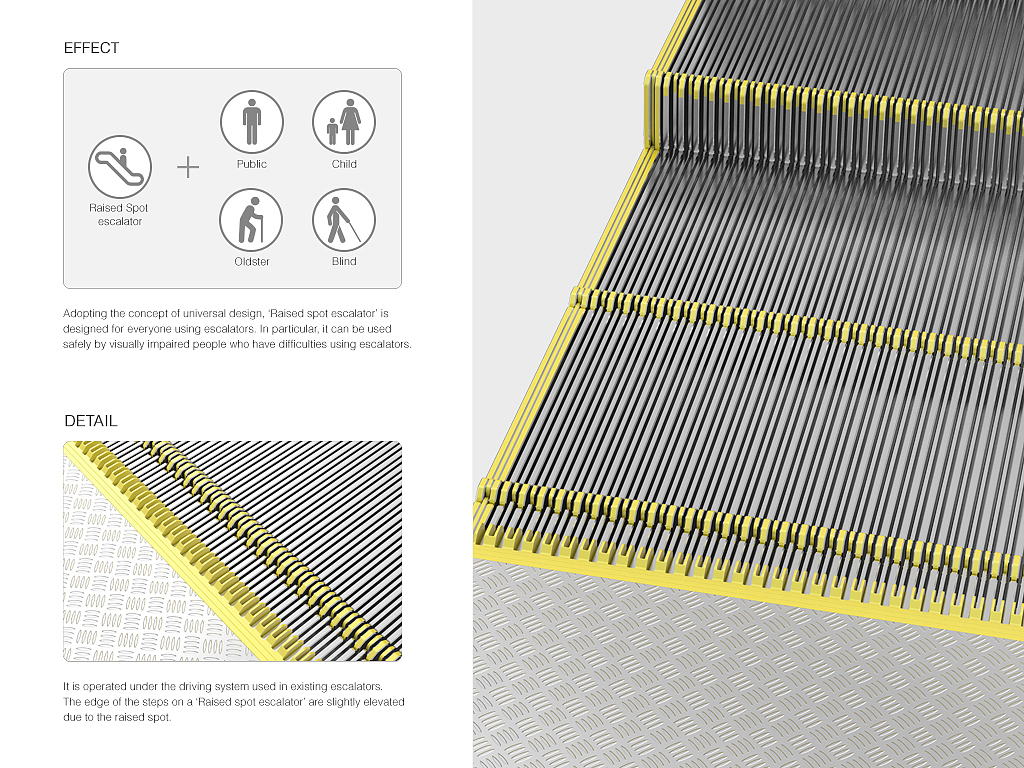 EFFECT

Raised Spot escalator

+

Public

Child

Oldster

Blind

Adopting the concept of universal design, 'Raised spot escalator' is designed for everyone using escalators. In particular, it can be used safely by visually impaired people who have difficulties using escalators.

DETAIL

It is operated under the driving system used in existing escalators. The edge of the steps on a 'Raised spot escalator' are slightly elevated due to the raised spot.