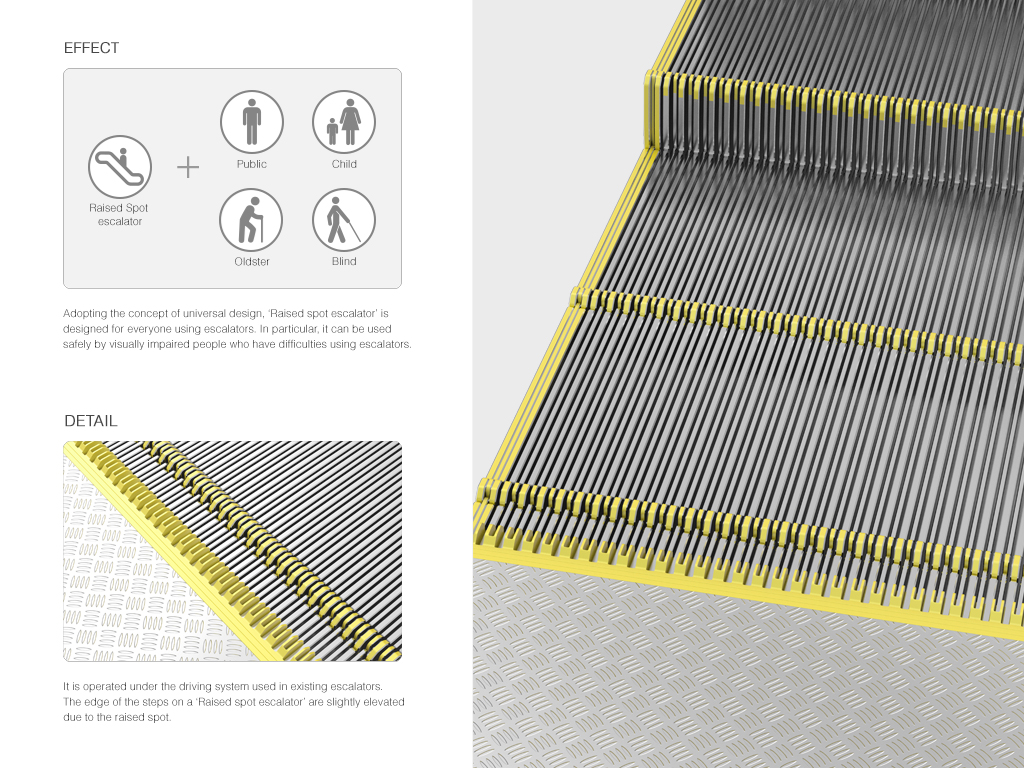 EFFECT

Raised Spot escalator

+

Public

Child

Oldster

Blind

Adopting the concept of universal design, 'Raised spot escalator' is designed for everyone using escalators. In particular, it can be used safely by visually impaired people who have difficulties using escalators.

DETAIL

It is operated under the driving system used in existing escalators.
The edge of the steps on a 'Raised spot escalator' are slightly elevated due to the raised spot.