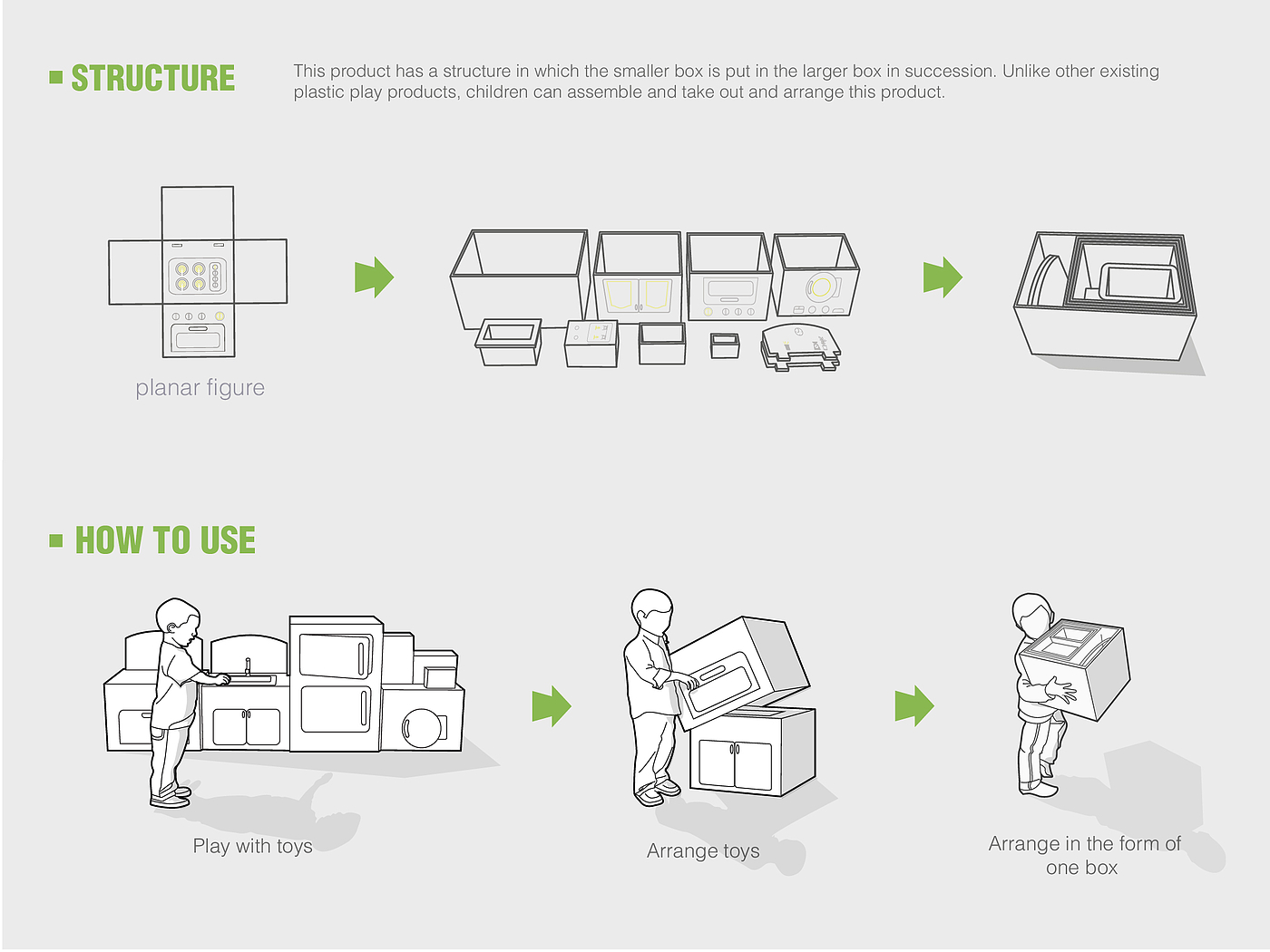 STRUCTURE

This product has a structure in which the smaller box is put in the larger box in succession. Unlike other existing plastic play products, children can assemble and take out and arrange this product.

planar figure

HOW TO USE

Play with toys

Arrange toys

Arrange in the form of one box