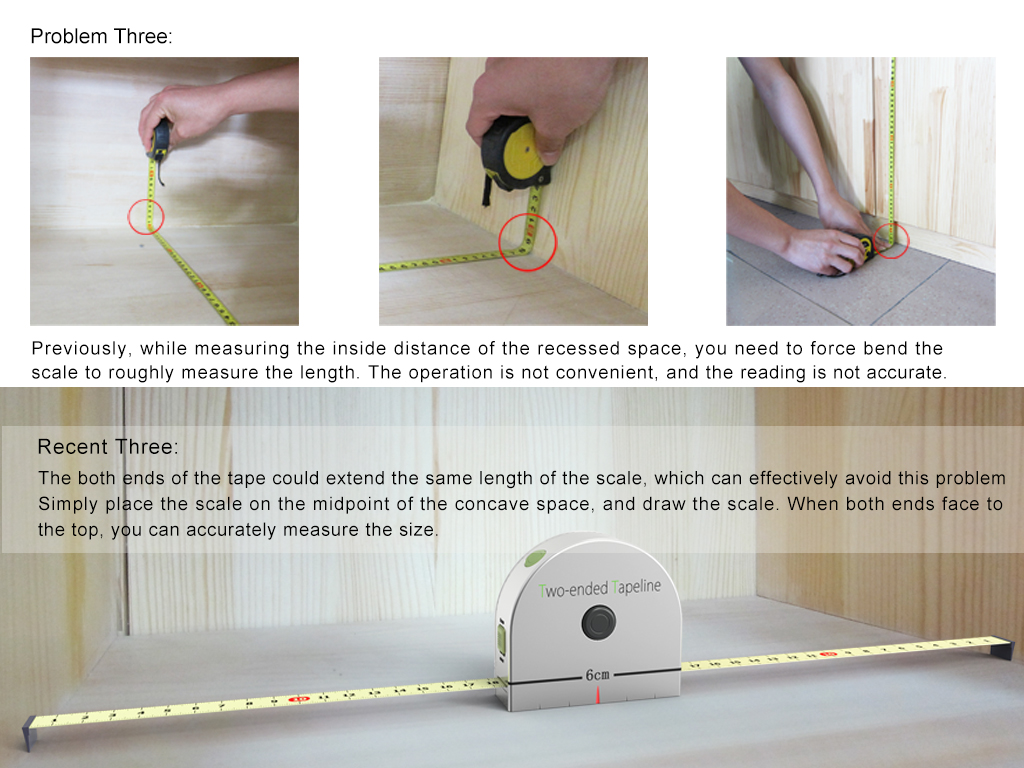 Problem Three:

Previously, while measuring the inside distance of the recessed space, you need to force bend the scale to roughly measure the length. The operation is not convenient, and the reading is not accurate.

Recent Three:

The both ends of the tape could extend the same length of the scale, which can effectively avoid this problem Simply place the scale on the midpoint of the concave space, and draw the scale. When both ends face to the top, you can accurately measure the size.

Two-ended Tapeline

6cm